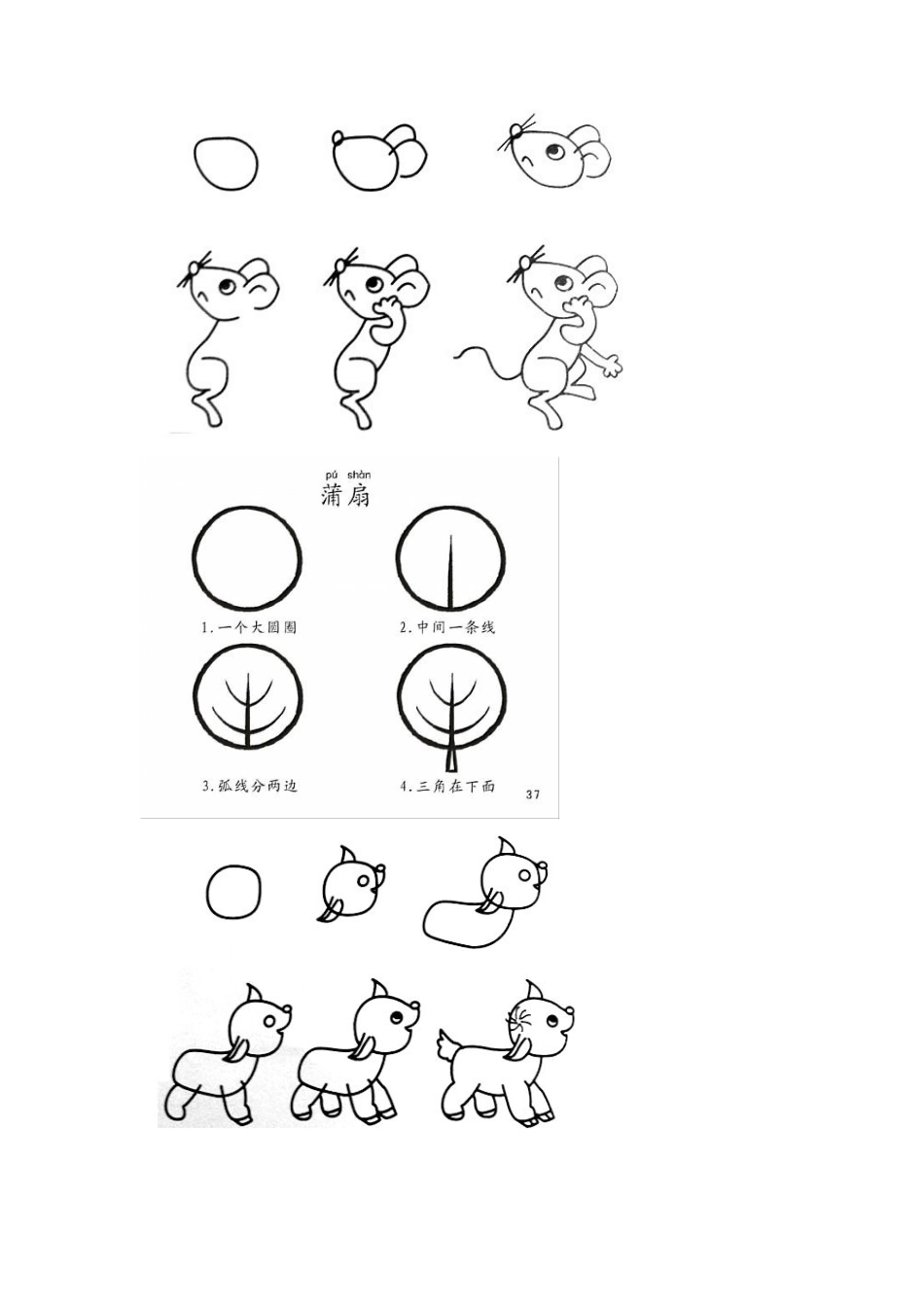 pú shàn
蒲扇

1.一个大圆圈

2.中间一条线

3.弧线分两边

4.三角在下面

37