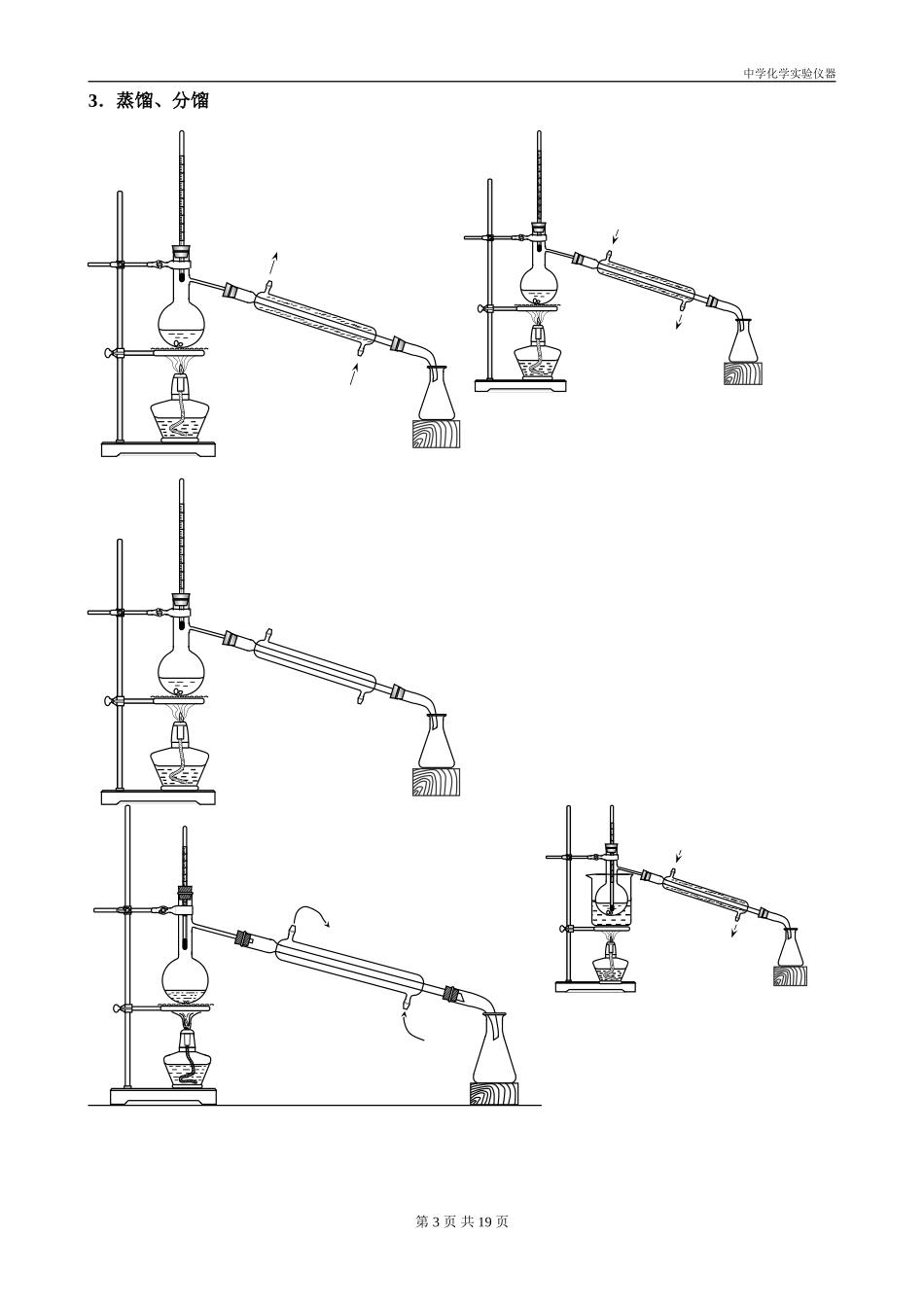 中学化学实验仪器

3．蒸馏、分馏

第 3 页 共 19 页