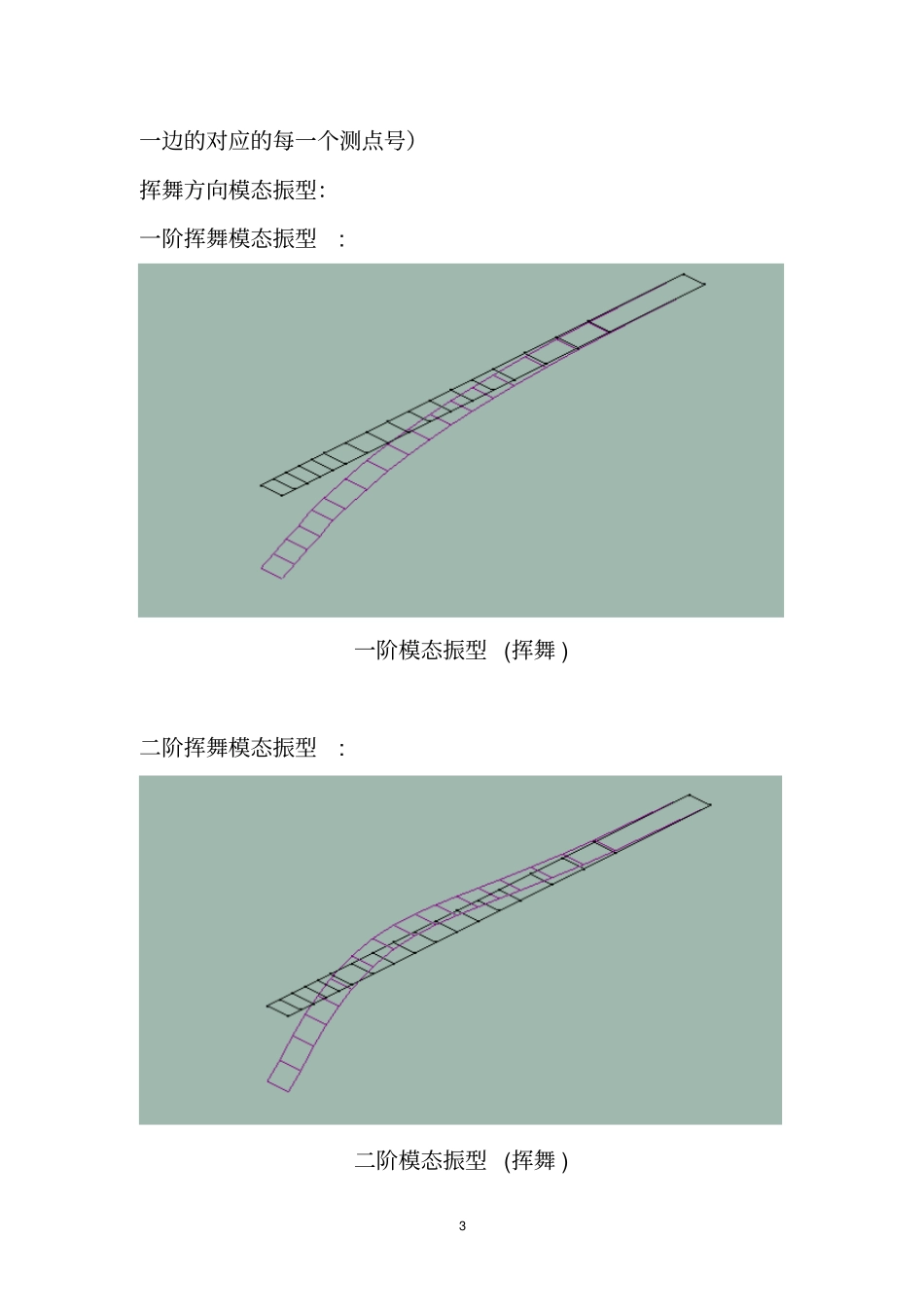 一边的对应的每一个测点号）

挥舞方向模态振型:

一阶挥舞模态振型 ：

一阶模态振型 (挥舞 )

二阶挥舞模态振型 ：

二阶模态振型 (挥舞 )

3