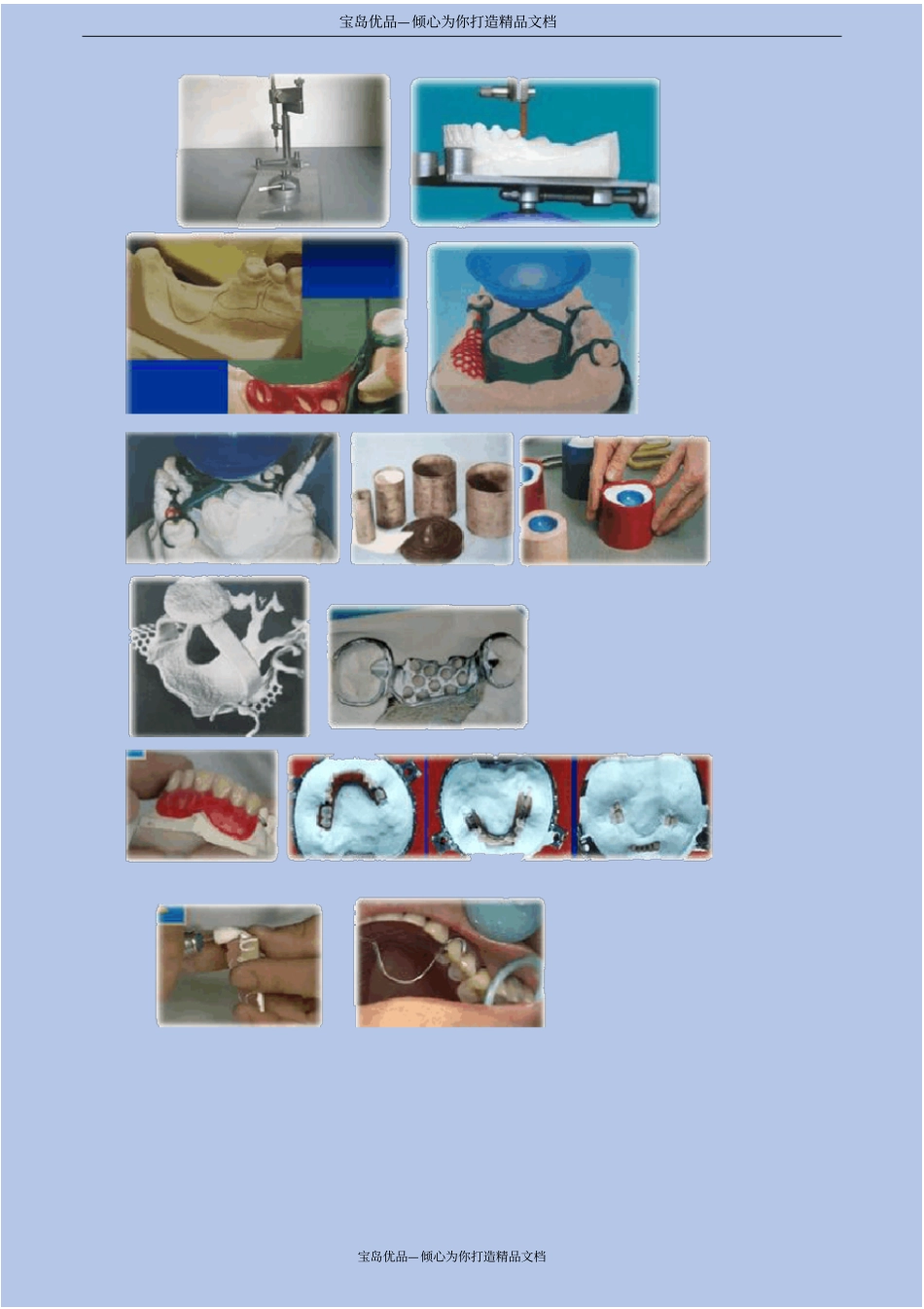 宝岛优品—倾心为你打造精品文档

宝岛优品—倾心为你打造精品文档