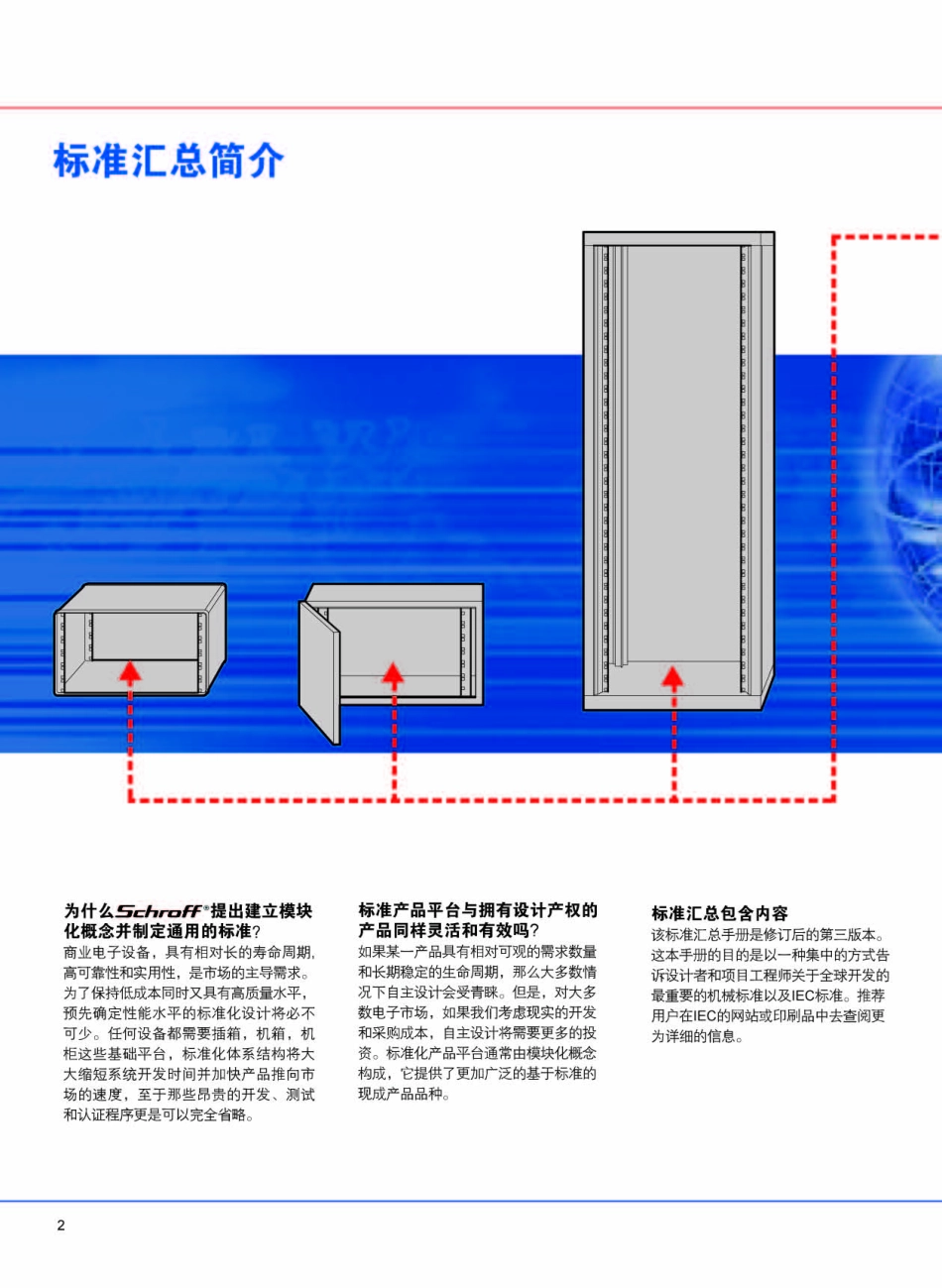 标准汇总简介

为什么Schroff®提出建立模块化概念并制定通用的标准？
商业电子设备，具有相对长的寿命周期，高可靠性和实用性，是市场的主导需求。为了保持低成本同时又具有高质量水平，预先确定性能水平的标准化设计将必不可少。任何设备都需要插箱，机箱，机柜这些基础平台，标准化体系结构将大大缩短系统开发时间并加快产品推向市场的速度，至于那些昂贵的开发、测试和认证程序更是可以完全省略。

标准产品平台与拥有设计产权的产品同样灵活和有效吗？
如果某一产品具有相对可观的需求数量和长期稳定的生命周期，那么大多数情况下自主设计会受青睐。但是，对大多数电子市场，如果我们考虑现实的开发和采购成本，自主设计将需要更多的投资。标准化产品平台通常由模块化概念构成，它提供了更加广泛的基于标准的现成产品品种。

标准汇总包含内容
该标准汇总手册是修订后的第三版本。这本手册的目的是以一种集中的方式告诉设计者和项目工程师关于全球开发的最重要的机械标准以及IEC标准。推荐用户在IEC的网站或印刷品中去查阅更为详细的信息。

2