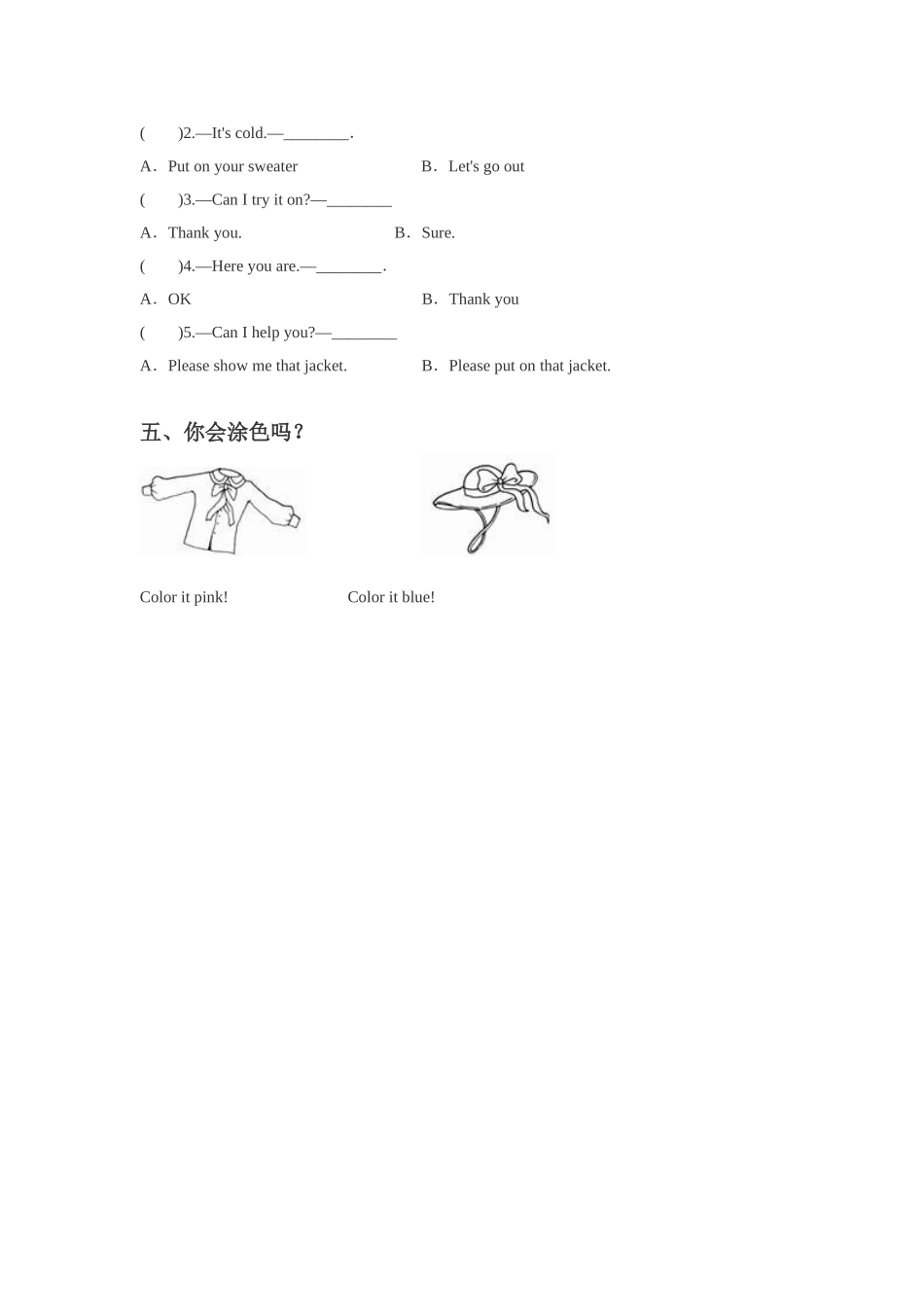 (　　)2.—It's cold.—________.

A．Put on your sweater　　　　　　B．Let's go out

(　　)3.—Can I try it on?—________

A．Thank you.　　　　　　　　B．Sure.

(　　)4.—Here you are.—________.

A．OK　　　　　　　　　　　　B．Thank you

(　　)5.—Can I help you?—________

A．Please show me that jacket.　　　　B．Please put on that jacket.

五、你会涂色吗？

Color it pink!　　　　　　Color it blue!