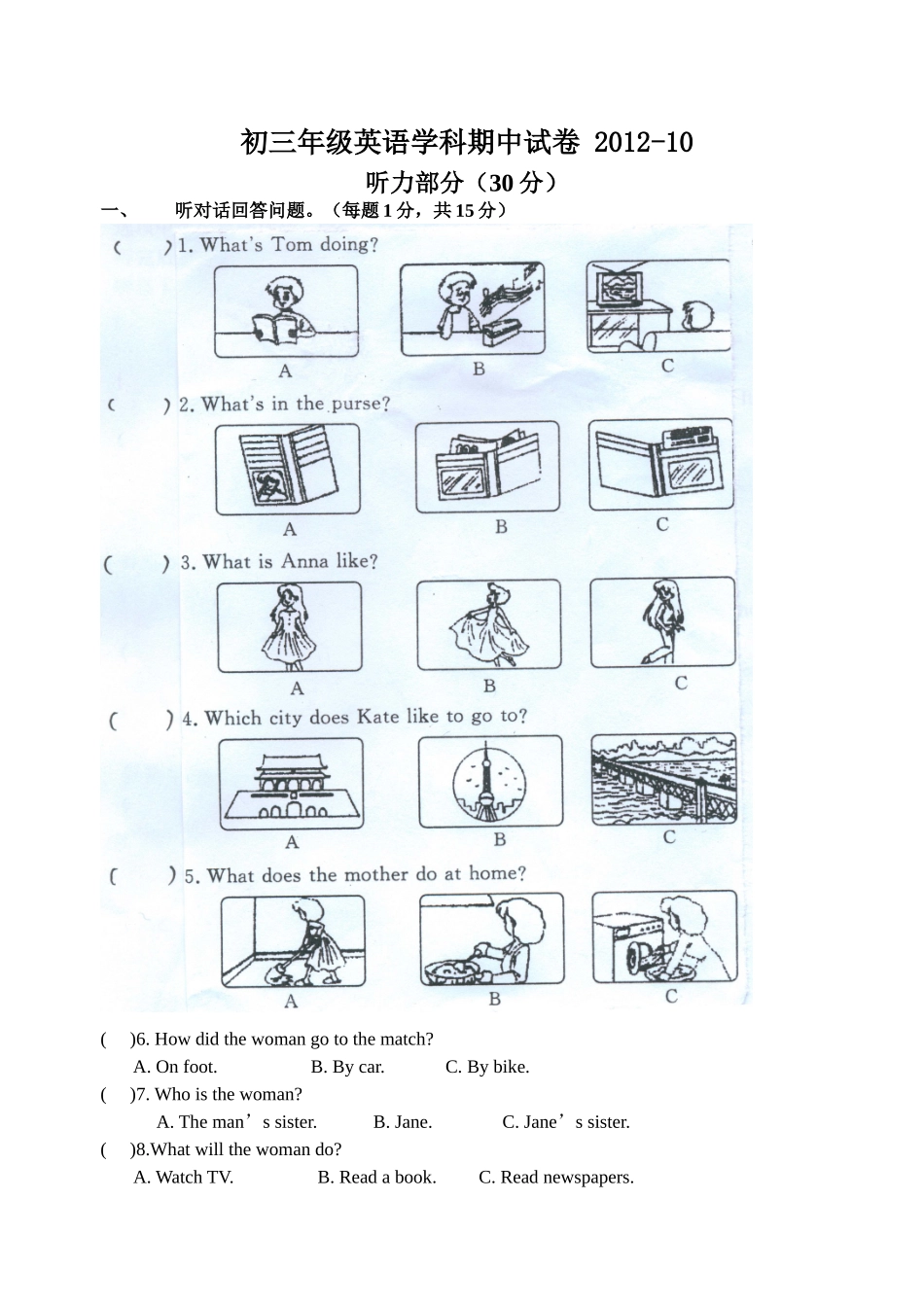 初三年级英语学科期中试卷 2012-10

听力部分（30 分）

一、 听对话回答问题。（每题 1 分，共 15 分）

( ) 1. What's Tom doing?

A B C

( ) 2. What's in the purse?

A B C

( ) 3. What is Anna like?

A B C

( ) 4. Which city does Kate like to go to?

A B C

( ) 5. What does the mother do at home?

A B C

( )6. How did the woman go to the match?

A. On foot. B. By car. C. By bike.

( )7. Who is the woman?

A. The man’s sister. B. Jane. C. Jane’s sister.

( )8.What will the woman do?

A. Watch TV. B. Read a book. C. Read newspapers.