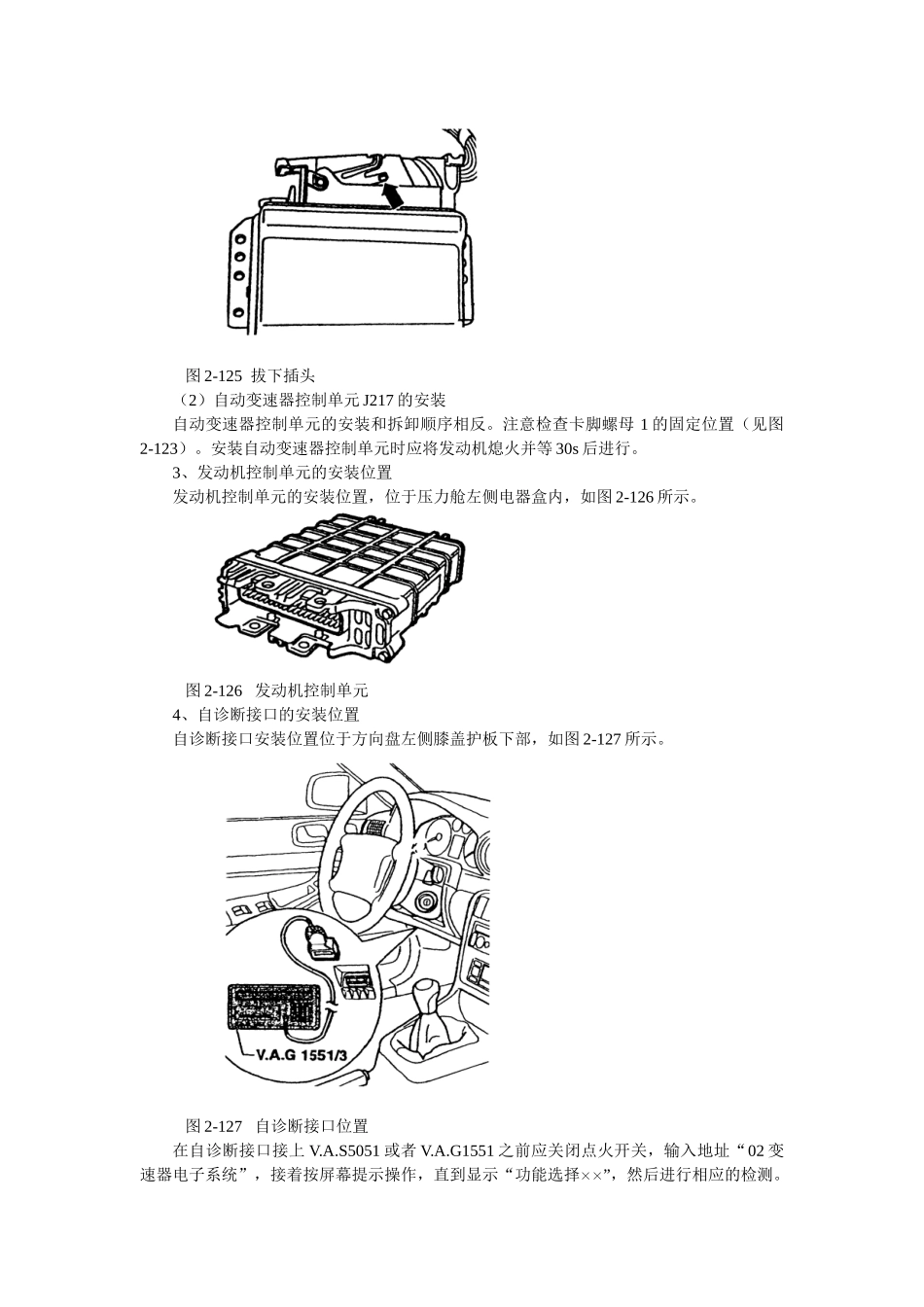 图 2-125 拔下插头

（2）自动变速器控制单元 J217 的安装

自动变速器控制单元的安装和拆卸顺序相反。注意检查卡脚螺母 1 的固定位置（见图 2-123）。安装自动变速器控制单元时应将发动机熄火并等 30s 后进行。

3、发动机控制单元的安装位置

发动机控制单元的安装位置，位于压力舱左侧电器盒内，如图 2-126 所示。

图 2-126 发动机控制单元

4、自诊断接口的安装位置

自诊断接口安装位置位于方向盘左侧膝盖护板下部，如图 2-127 所示。

V.A.G 1551/3

图 2-127 自诊断接口位置

在自诊断接口接上 V.A.S5051 或者 V.A.G1551 之前应关闭点火开关，输入地址“02 变速器电子系统”，接着按屏幕提示操作，直到显示“功能选择××”，然后进行相应的检测。