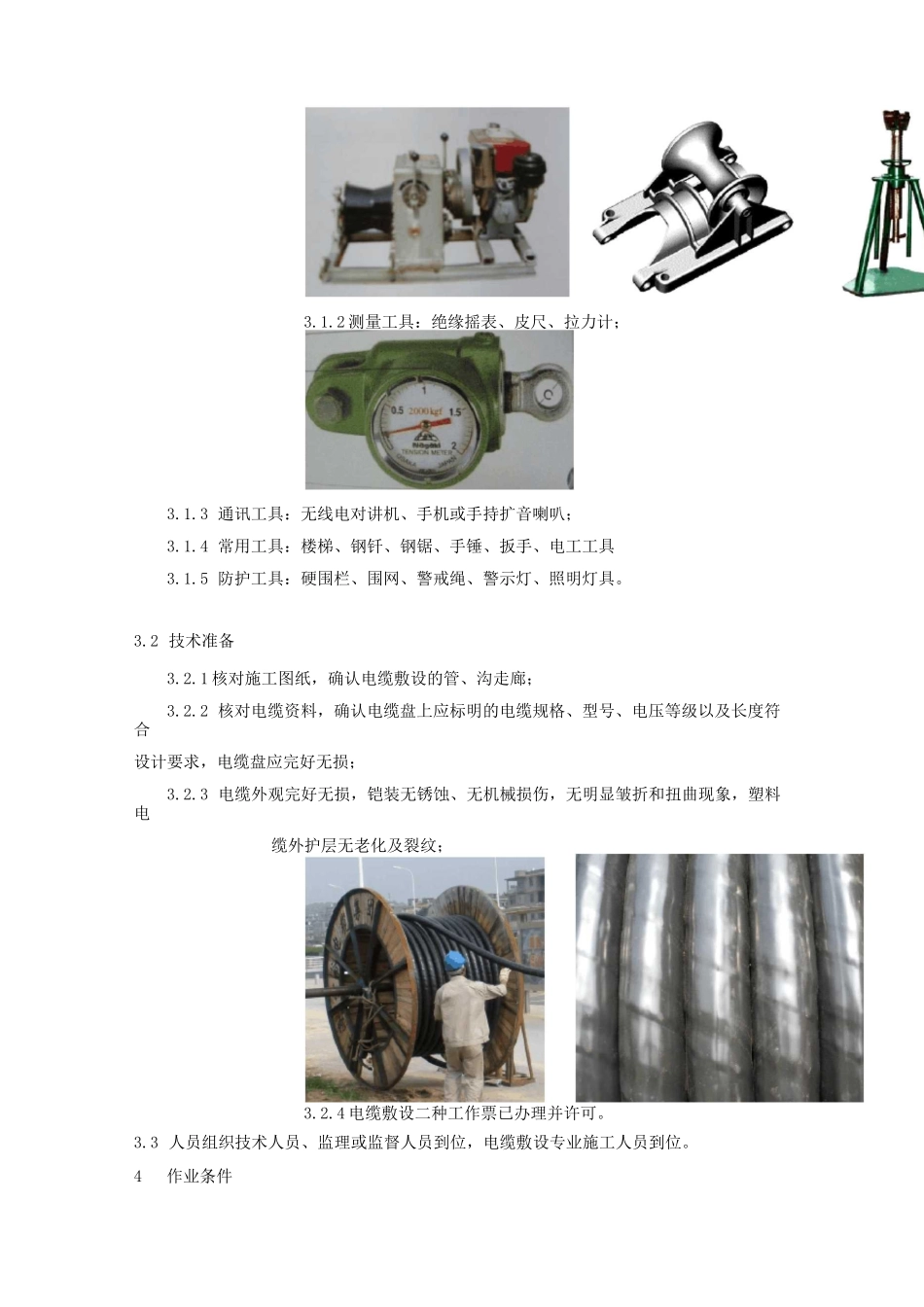 3.1.2测量工具：绝缘摇表、皮尺、拉力计；

0.5 2000kgf 1.5

1

2

TENSION METER

3.1.3 通讯工具：无线电对讲机、手机或手持扩音喇叭；

3.1.4 常用工具：楼梯、钢钎、钢锯、手锤、扳手、电工工具

3.1.5 防护工具：硬围栏、围网、警戒绳、警示灯、照明灯具。

3.2 技术准备

3.2.1核对施工图纸，确认电缆敷设的管、沟走廊；

3.2.2 核对电缆资料，确认电缆盘上应标明的电缆规格、型号、电压等级以及长度符合

设计要求，电缆盘应完好无损；

3.2.3 电缆外观完好无损，铠装无锈蚀、无机械损伤，无明显皱折和扭曲现象，塑料电

缆外护层无老化及裂纹；

3.2.4电缆敷设二种工作票已办理并许可。

3.3 人员组织技术人员、监理或监督人员到位，电缆敷设专业施工人员到位。

4 作业条件