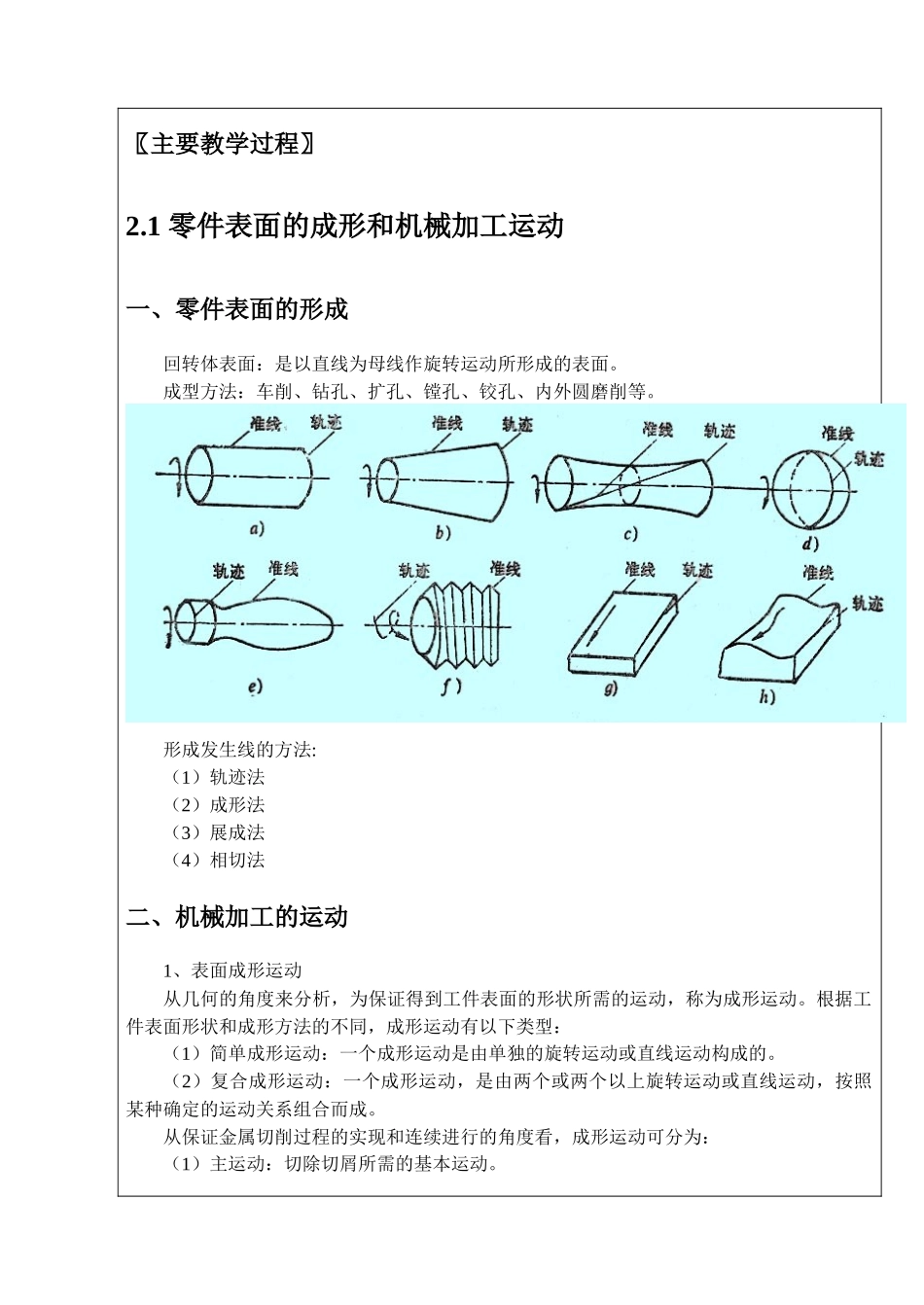 〖主要教学过程〗

2.1 零件表面的成形和机械加工运动

一、零件表面的形成

回转体表面：是以直线为母线作旋转运动所形成的表面。
成型方法：车削、钻孔、扩孔、镗孔、铰孔、内外圆磨削等。

准线 轨迹 a) 准线 轨迹 b) 准线 轨迹 c) 准线 轨迹 d)
轨迹 准线 e) 轨迹 准线 f) 准线 轨迹 g) 准线 轨迹 h)

形成发生线的方法:
（1）轨迹法
（2）成形法
（3）展成法
（4）相切法

二、机械加工的运动

1、表面成形运动
从几何的角度来分析，为保证得到工件表面的形状所需的运动，称为成形运动。根据工件表面形状和成形方法的不同，成形运动有以下类型：
（1）简单成形运动：一个成形运动是由单独的旋转运动或直线运动构成的。
（2）复合成形运动：一个成形运动，是由两个或两个以上旋转运动或直线运动，按照某种确定的运动关系组合而成。
从保证金属切削过程的实现和连续进行的角度看，成形运动可分为：
（1）主运动：切除切屑所需的基本运动。