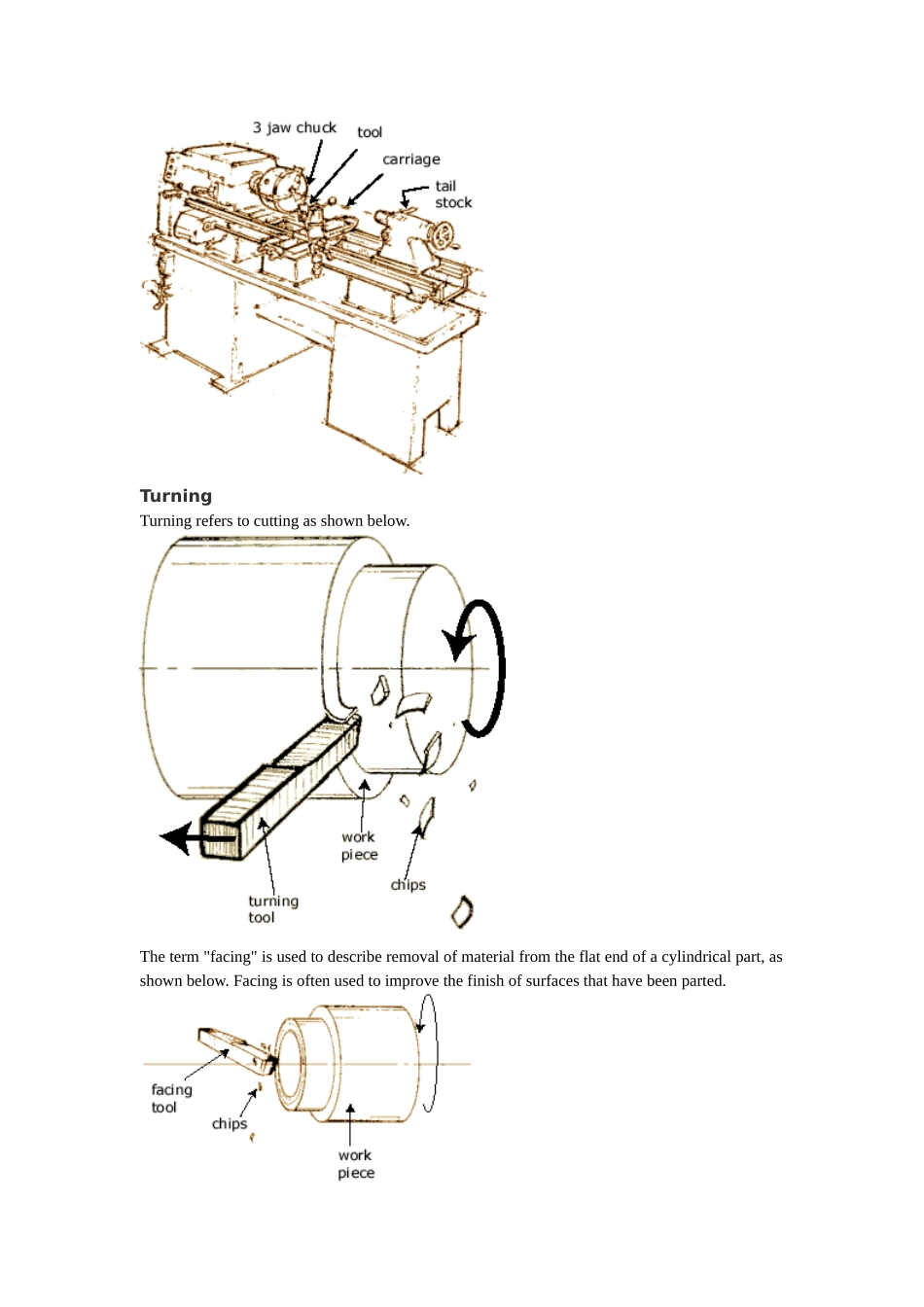 3 jaw chuck
tool
carriage
tail stock

Turning

Turning refers to cutting as shown below.

work piece
chips
turning tool

The term "facing" is used to describe removal of material from the flat end of a cylindrical part, as shown below. Facing is often used to improve the finish of surfaces that have been parted.

facing tool
chips
work piece