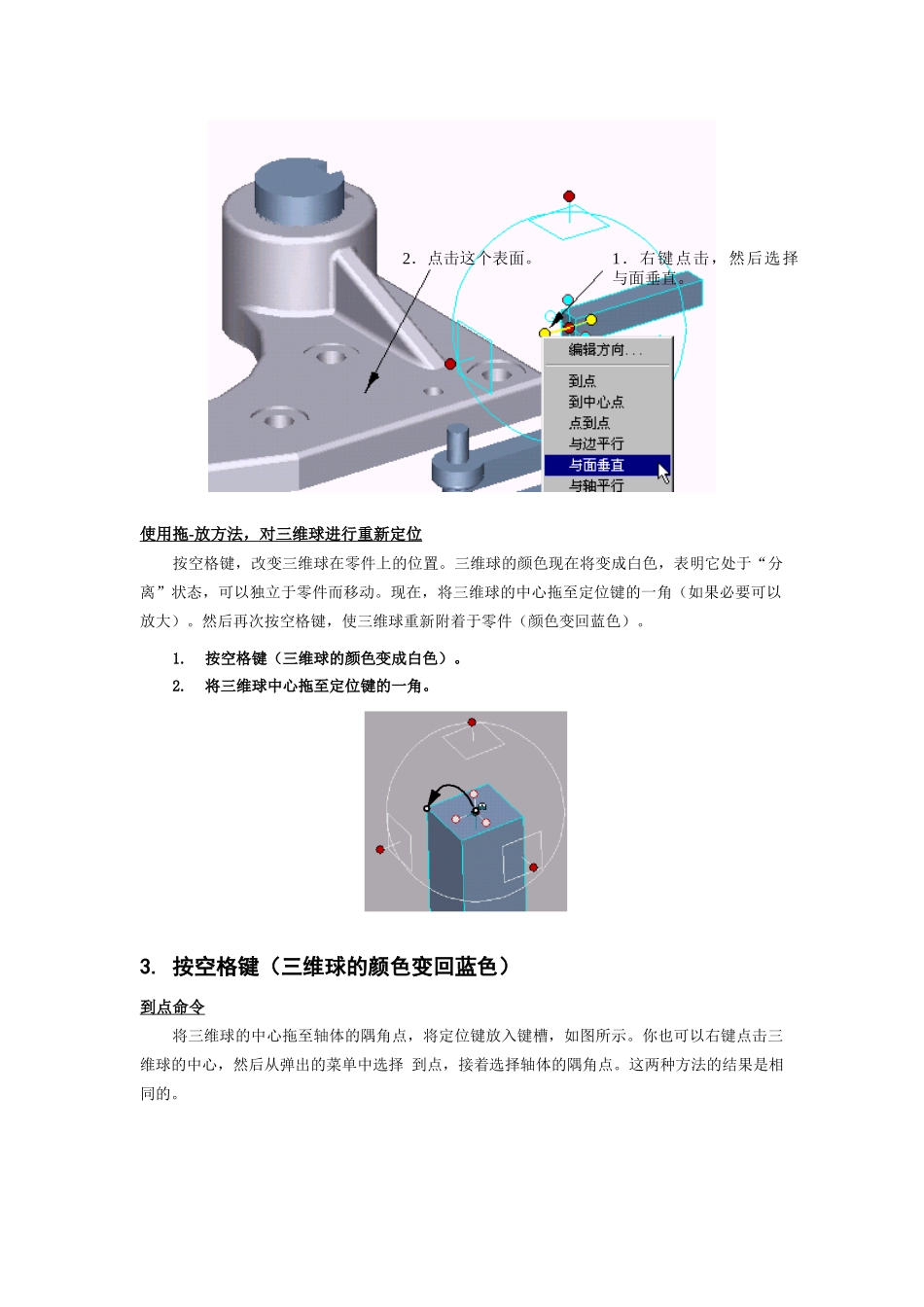 2．点击这个表面。

1．右键点击，然后选择与面垂直。

编辑方向...
到点
到中心点
点到点
与边平行
与面垂直
与轴平行

使用拖-放方法，对三维球进行重新定位

按空格键，改变三维球在零件上的位置。三维球的颜色现在将变成白色，表明它处于“分离”状态，可以独立于零件而移动。现在，将三维球的中心拖至定位键的一角（如果必要可以放大）。然后再次按空格键，使三维球重新附着于零件（颜色变回蓝色）。

1. 按空格键（三维球的颜色变成白色）。

2. 将三维球中心拖至定位键的一角。

3. 按空格键（三维球的颜色变回蓝色）

到点命令

将三维球的中心拖至轴体的隅角点，将定位键放入键槽，如图所示。你也可以右键点击三维球的中心，然后从弹出的菜单中选择 到点，接着选择轴体的隅角点。这两种方法的结果是相同的。