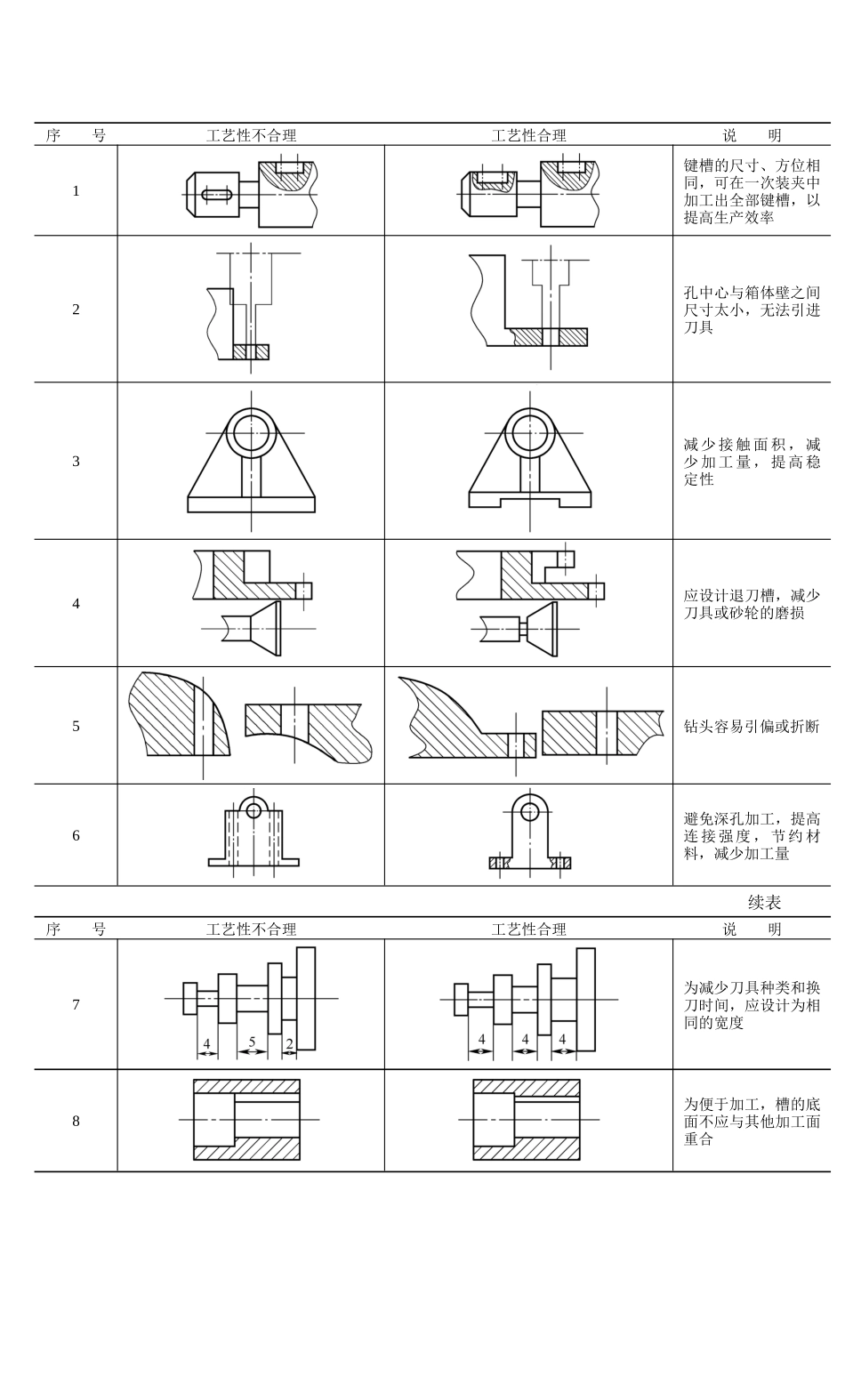 | 序　　号 | 工艺性不合理 | 工艺性合理 | 说　　明 |
|---|---|---|---|
| 1 | | | 键槽的尺寸、方位相同，可在一次装夹中加工出全部键槽，以提高生产效率 |
| 2 | | | 孔中心与箱体壁之间尺寸太小，无法引进刀具 |
| 3 | | | 减少接触面积，减少加工量，提高稳定性 |
| 4 | | | 应设计退刀槽，减少刀具或砂轮的磨损 |
| 5 | | | 钻头容易引偏或折断 |
| 6 | | | 避免深孔加工，提高连接强度，节约材料，减少加工量 |

续表

| 序　　号 | 工艺性不合理 | 工艺性合理 | 说　　明 |
|---|---|---|---|
| 7 | 4　5　2 | 4　4　4 | 为减少刀具种类和换刀时间，应设计为相同的宽度 |
| 8 | | | 为便于加工，槽的底面不应与其他加工面重合 |