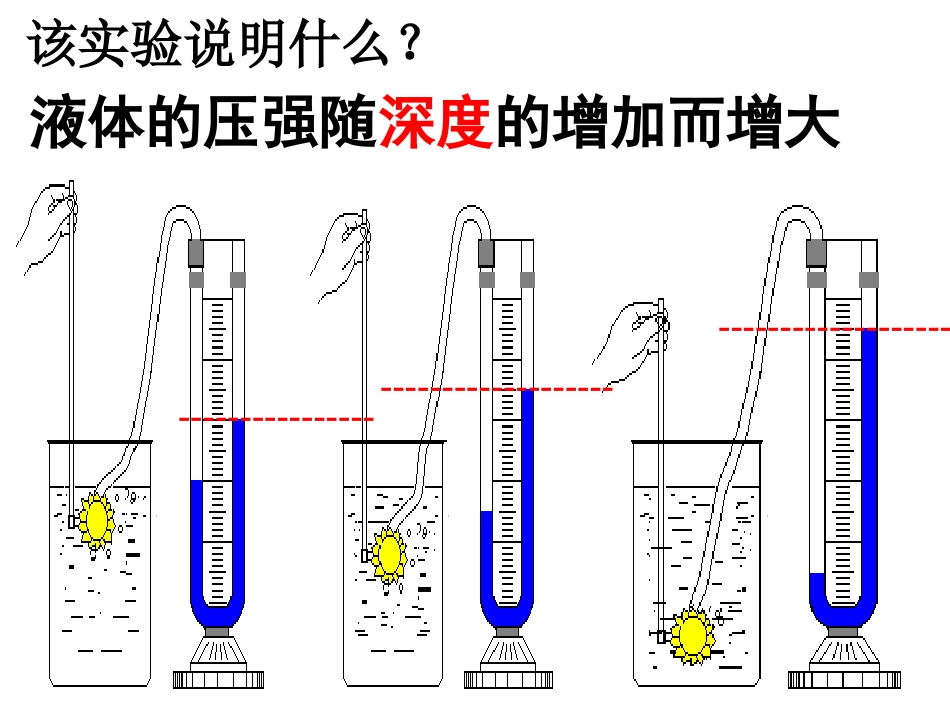 该实验说明什么？
液体的压强随深度的增加而增大