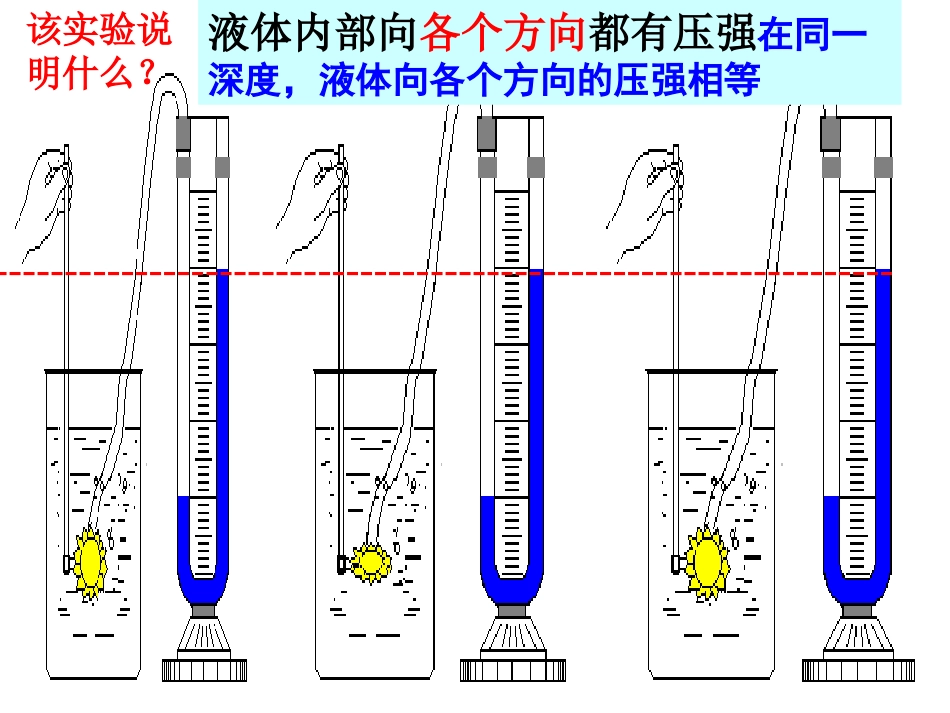 该实验说明什么？

液体内部向各个方向都有压强在同一深度，液体向各个方向的压强相等