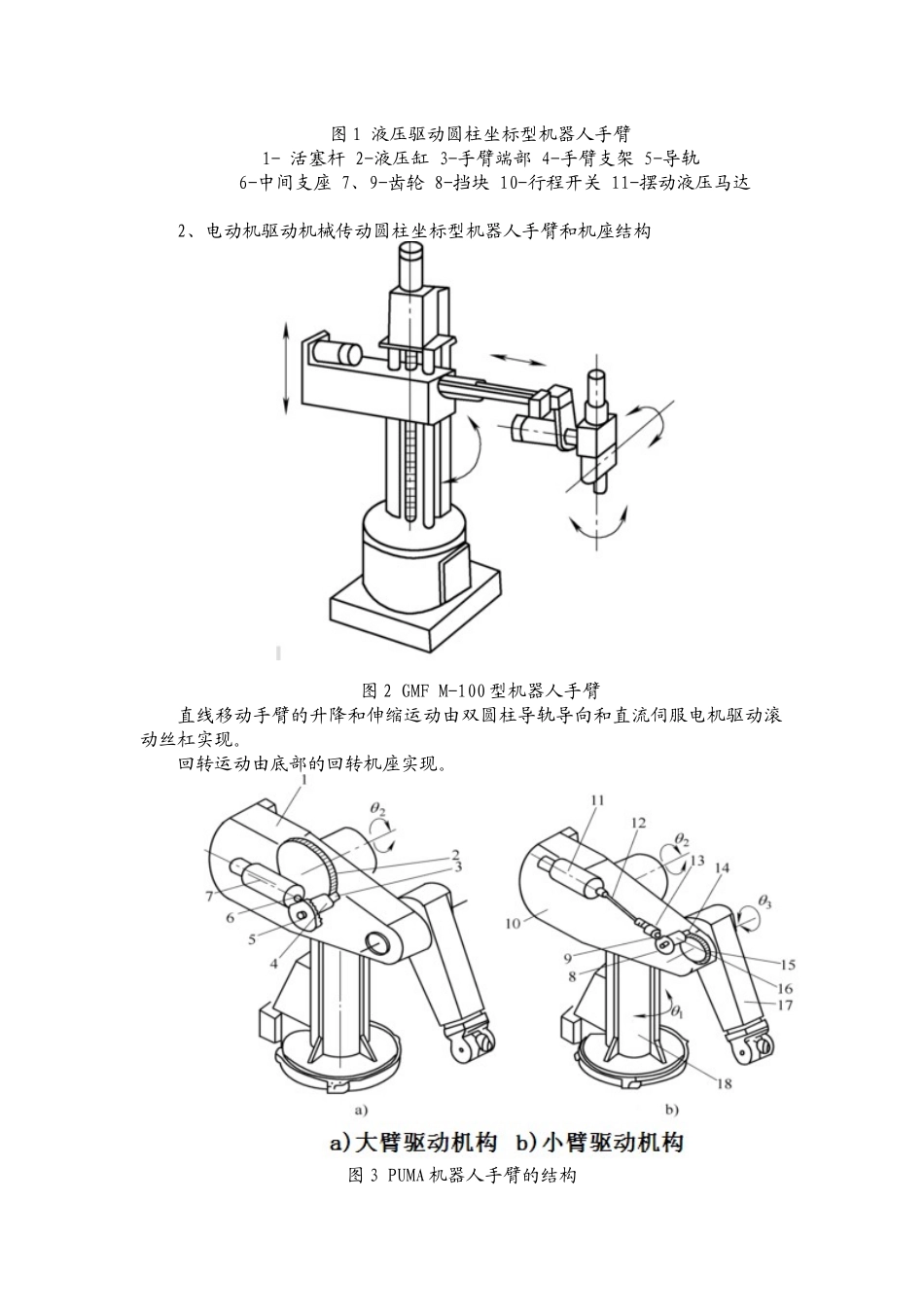 图 1 液压驱动圆柱坐标型机器人手臂
1- 活塞杆 2-液压缸 3-手臂端部 4-手臂支架 5-导轨
6-中间支座 7、9-齿轮 8-挡块 10-行程开关 11-摆动液压马达

2、电动机驱动机械传动圆柱坐标型机器人手臂和机座结构

图 2 GMF M-100 型机器人手臂

直线移动手臂的升降和伸缩运动由双圆柱导轨导向和直流伺服电机驱动滚动丝杠实现。

回转运动由底部的回转机座实现。

1
$\theta_2$
2
3
7
6
5
4
a)

11
12
$\theta_2$
13
14
$\theta_3$
10
9
8
15
16
17
$\theta_1$
18
b)

a)大臂驱动机构 b)小臂驱动机构
图 3 PUMA 机器人手臂的结构