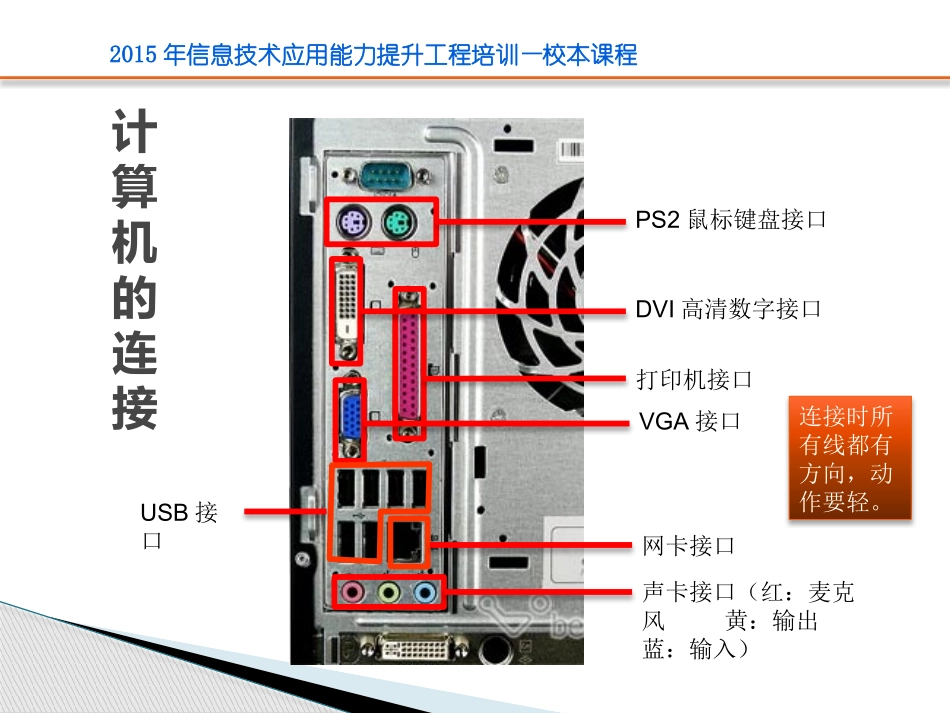 2015 年信息技术应用能力提升工程培训一校本课程

计算机的连接

PS2 鼠标键盘接口

DVI 高清数字接口

打印机接口

VGA 接口

连接时所有线都有方向，动作要轻。

USB 接口

网卡接口

声卡接口（红：麦克风 黄：输出 蓝：输入）