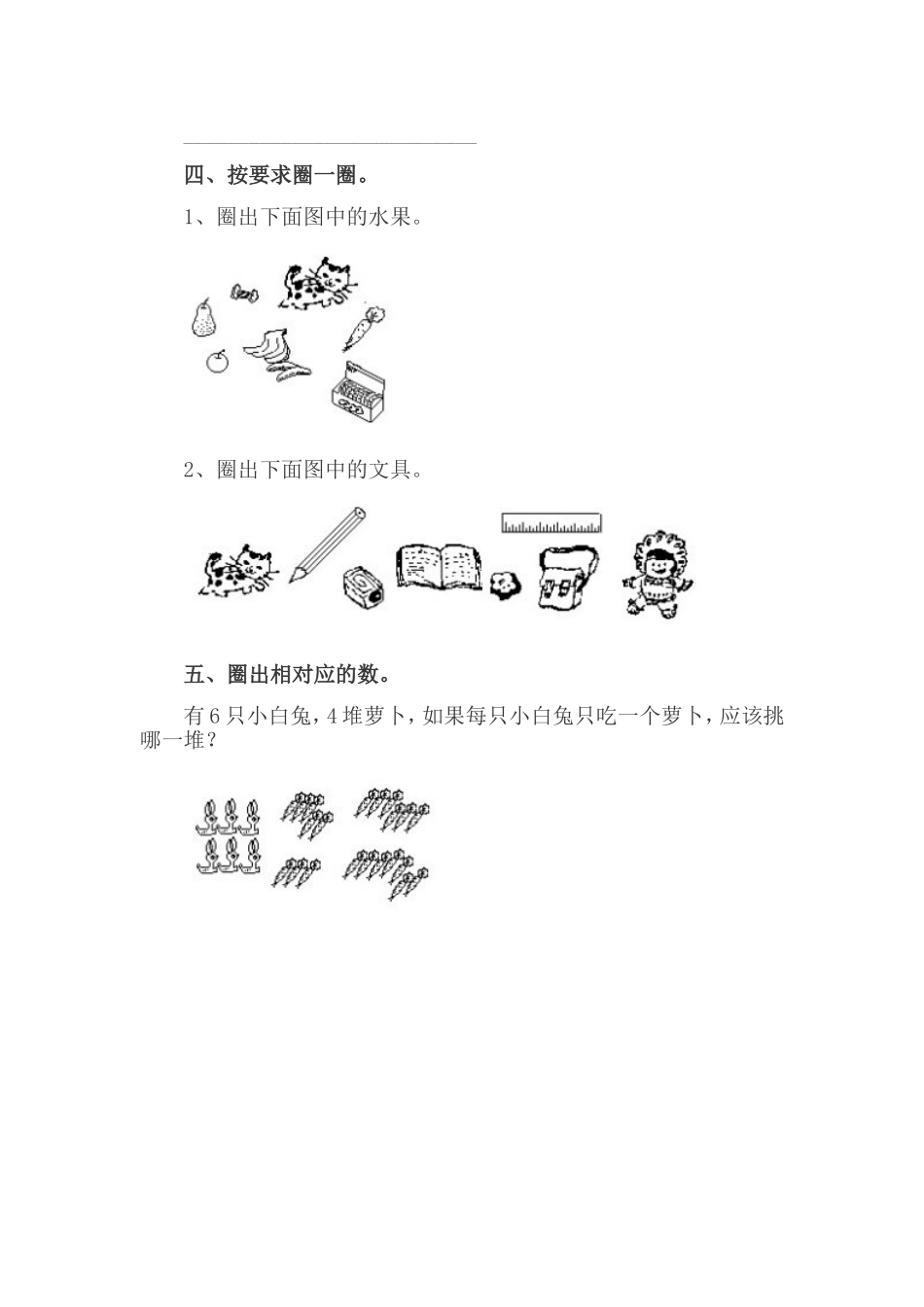 四、按要求圈一圈。

1、圈出下面图中的水果。

2、圈出下面图中的文具。

五、圈出相对应的数。

有6只小白兔，4堆萝卜，如果每只小白兔只吃一个萝卜，应该挑哪一堆？