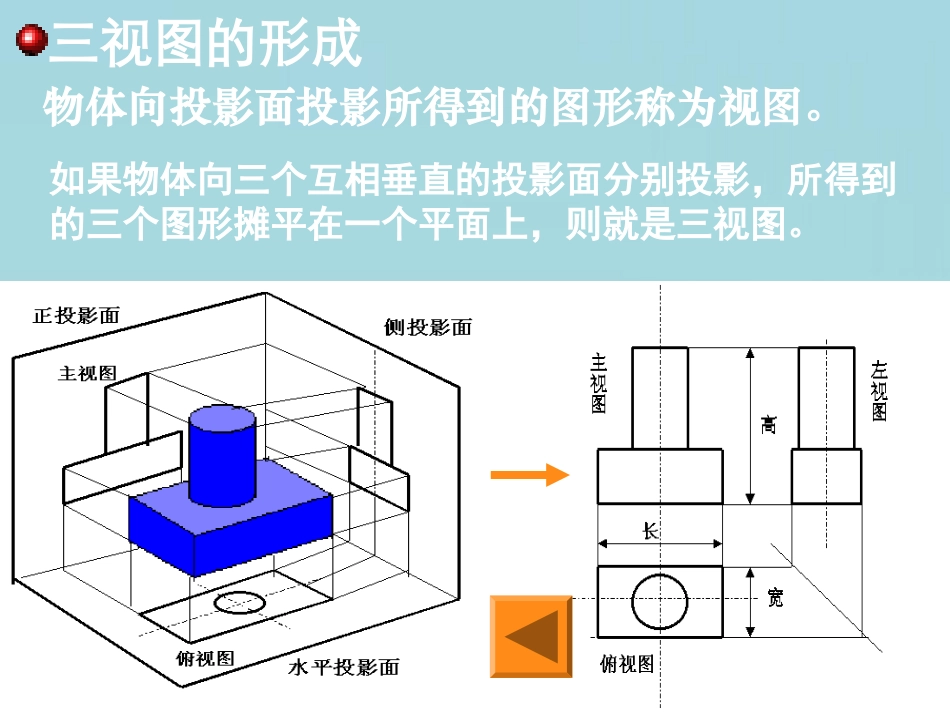 三视图的形成

物体向投影面投影所得到的图形称为视图。

如果物体向三个互相垂直的投影面分别投影，所得到的三个图形摊平在一个平面上，则就是三视图。

正投影面

侧投影面

主视图

俯视图

水平投影面

主视图

左视图

高

长

宽

俯视图