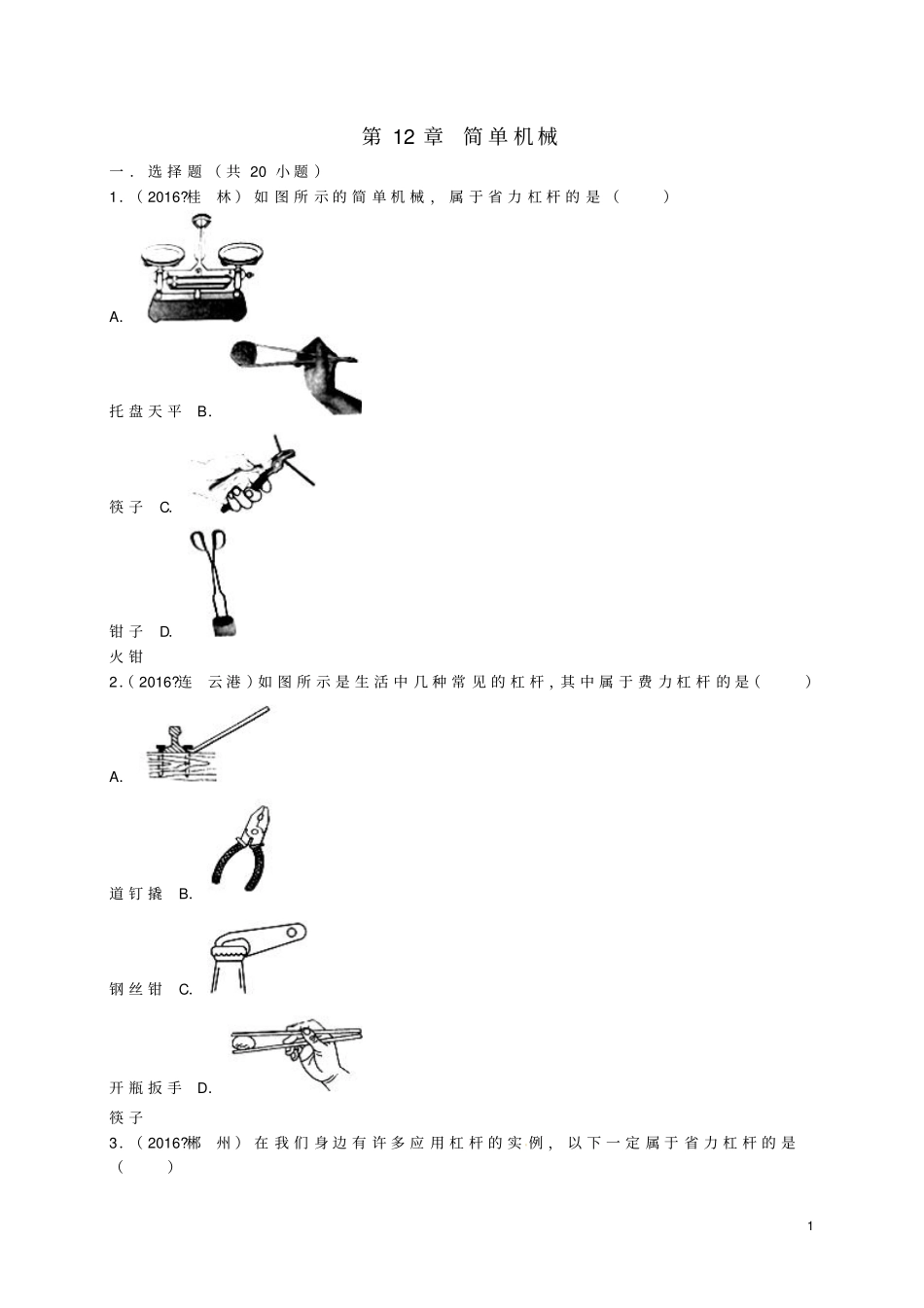 第 12 章 简单机械

一．选择题（共 20 小题）

1．（2016?桂 林）如图所示的简单机械，属于省力杠杆的是（　　）

A.

托盘天平 B.

筷子 C.

钳子 D.

火钳

2.（2016?连 云港）如图所示是生活中几种常见的杠杆，其中属于费力杠杆的是（　　）

A.

道钉撬 B.

钢丝钳 C.

开瓶扳手 D.

筷子

3．（2016?郴 州）在我们身边有许多应用杠杆的实例，以下一定属于省力杠杆的是（　　）

1