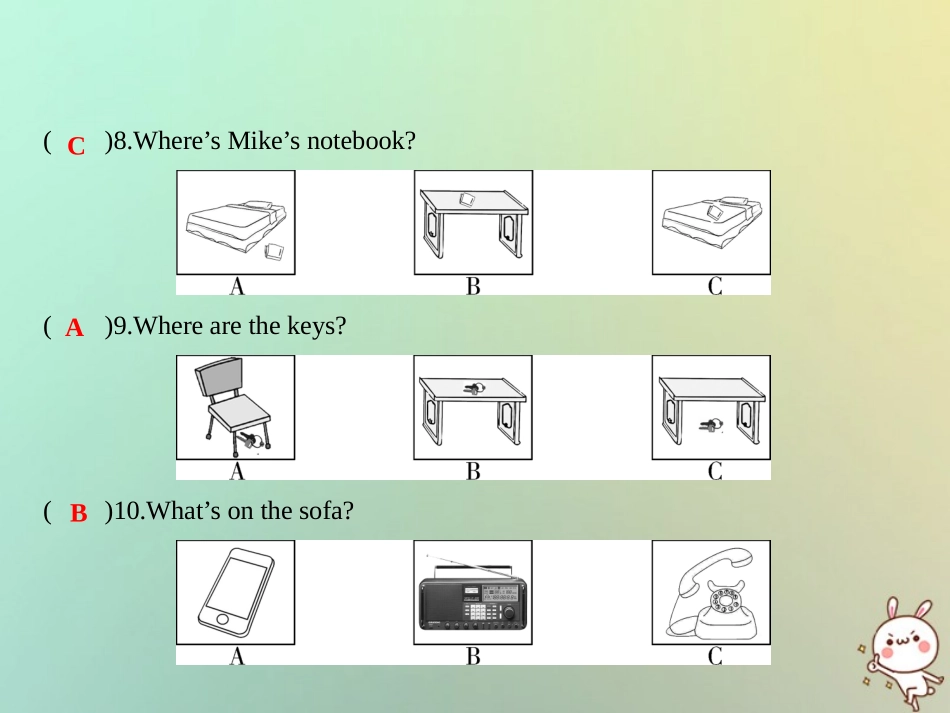 ( C )8.Where’s Mike’s notebook?

A B C

( A )9.Where are the keys?

A B C

( B )10.What’s on the sofa?

A B C