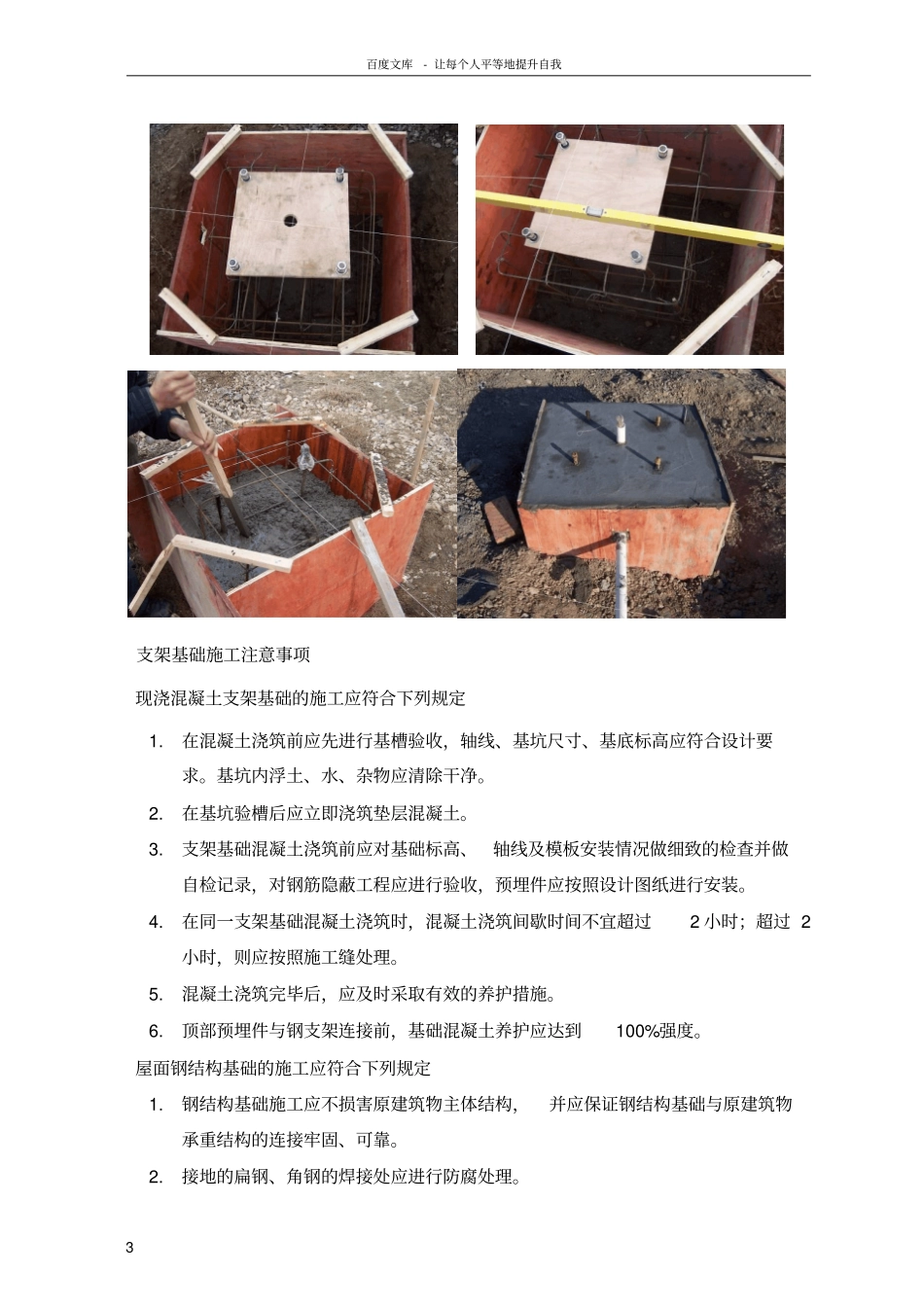 百度文库 - 让每个人平等地提升自我

支架基础施工注意事项

现浇混凝土支架基础的施工应符合下列规定

1. 在混凝土浇筑前应先进行基槽验收，轴线、基坑尺寸、基底标高应符合设计要求。基坑内浮土、水、杂物应清除干净。

2. 在基坑验槽后应立即浇筑垫层混凝土。

3. 支架基础混凝土浇筑前应对基础标高、 轴线及模板安装情况做细致的检查并做自检记录，对钢筋隐蔽工程应进行验收，预埋件应按照设计图纸进行安装。

4. 在同一支架基础混凝土浇筑时，混凝土浇筑间歇时间不宜超过 2 小时；超过 2 小时，则应按照施工缝处理。

5. 混凝土浇筑完毕后，应及时采取有效的养护措施。

6. 顶部预埋件与钢支架连接前，基础混凝土养护应达到 100%强度。

屋面钢结构基础的施工应符合下列规定

1. 钢结构基础施工应不损害原建筑物主体结构， 并应保证钢结构基础与原建筑物承重结构的连接牢固、可靠。

2. 接地的扁钢、角钢的焊接处应进行防腐处理。

3