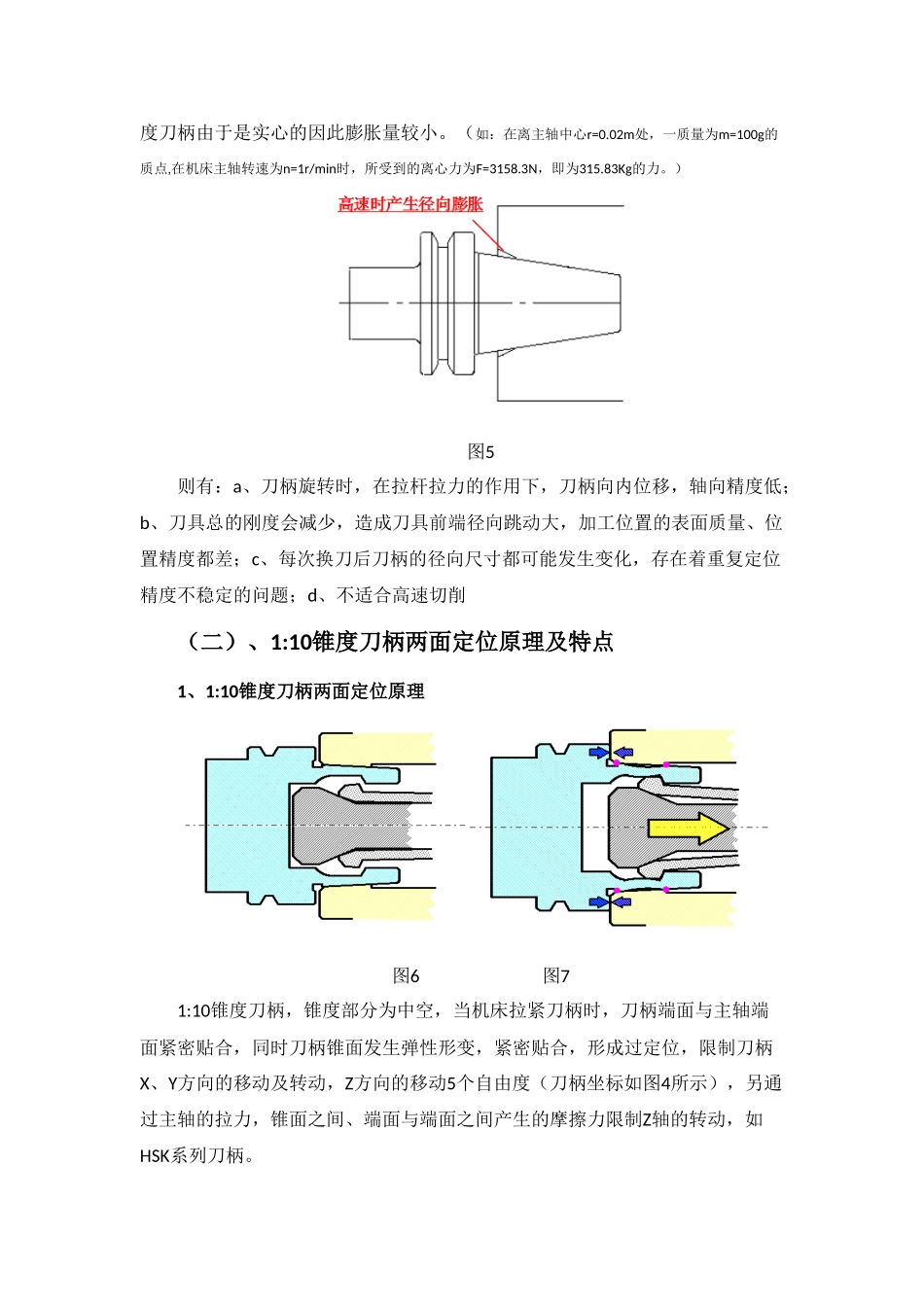 度刀柄由于是实心的因此膨胀量较小。（如：在离主轴中心r=0.02m处，一质量为m=100g的质点,在机床主轴转速为n=1r/min时，所受到的离心力为F=3158.3N，即为315.83Kg的力。）

高速时产生径向膨胀

图5

则有：a、刀柄旋转时，在拉杆拉力的作用下，刀柄向内位移，轴向精度低；b、刀具总的刚度会减少，造成刀具前端径向跳动大，加工位置的表面质量、位置精度都差；c、每次换刀后刀柄的径向尺寸都可能发生变化，存在着重复定位精度不稳定的问题；d、不适合高速切削

（二）、1:10锥度刀柄两面定位原理及特点

1、1:10锥度刀柄两面定位原理

图6　　图7

1:10锥度刀柄，锥度部分为中空，当机床拉紧刀柄时，刀柄端面与主轴端面紧密贴合，同时刀柄锥面发生弹性形变，紧密贴合，形成过定位，限制刀柄X、Y方向的移动及转动，Z方向的移动5个自由度（刀柄坐标如图4所示），另通过主轴的拉力，锥面之间、端面与端面之间产生的摩擦力限制Z轴的转动，如HSK系列刀柄。