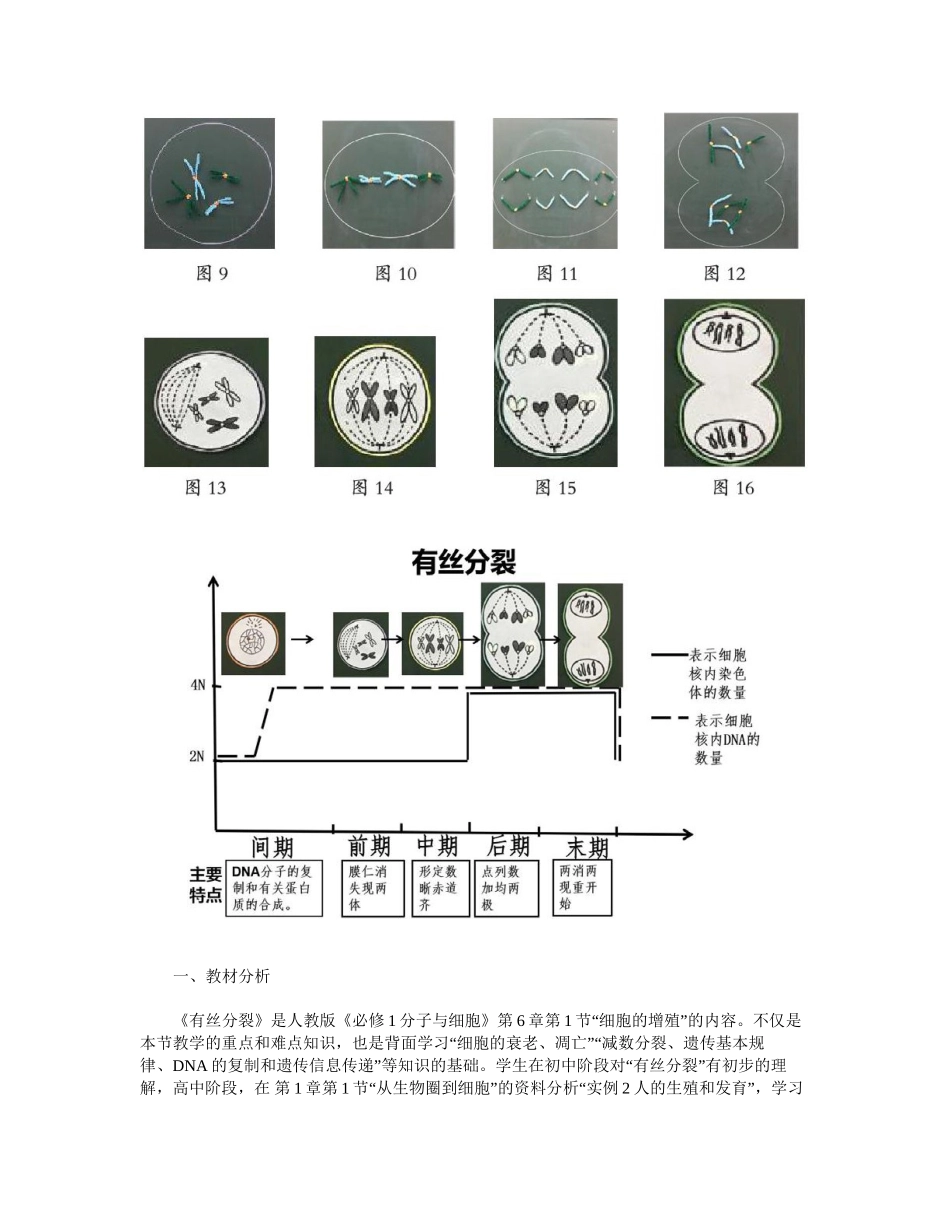 图 9

图 10

图 11

图 12

图 13

图 14

图 15

图 16

有丝分裂

4N

2N

表示细胞核内染色体的数量

表示细胞核内DNA的数量

间期

前期

中期

后期

末期

主要特点

DNA分子的复制和有关蛋白质的合成。

膜仁消失现两体

形定数晰赤道齐

点列数加均两极

两消两现重开始

一、教材分析

《有丝分裂》是人教版《必修 1 分子与细胞》第 6 章第 1 节“细胞的增殖”的内容。不仅是本节教学的重点和难点知识，也是背面学习“细胞的衰老、凋亡”“减数分裂、遗传基本规律、DNA 的复制和遗传信息传递”等知识的基础。学生在初中阶段对“有丝分裂”有初步的理解，高中阶段，在 第 1 章第 1 节“从生物圈到细胞”的资料分析“实例 2 人的生殖和发育”，学习