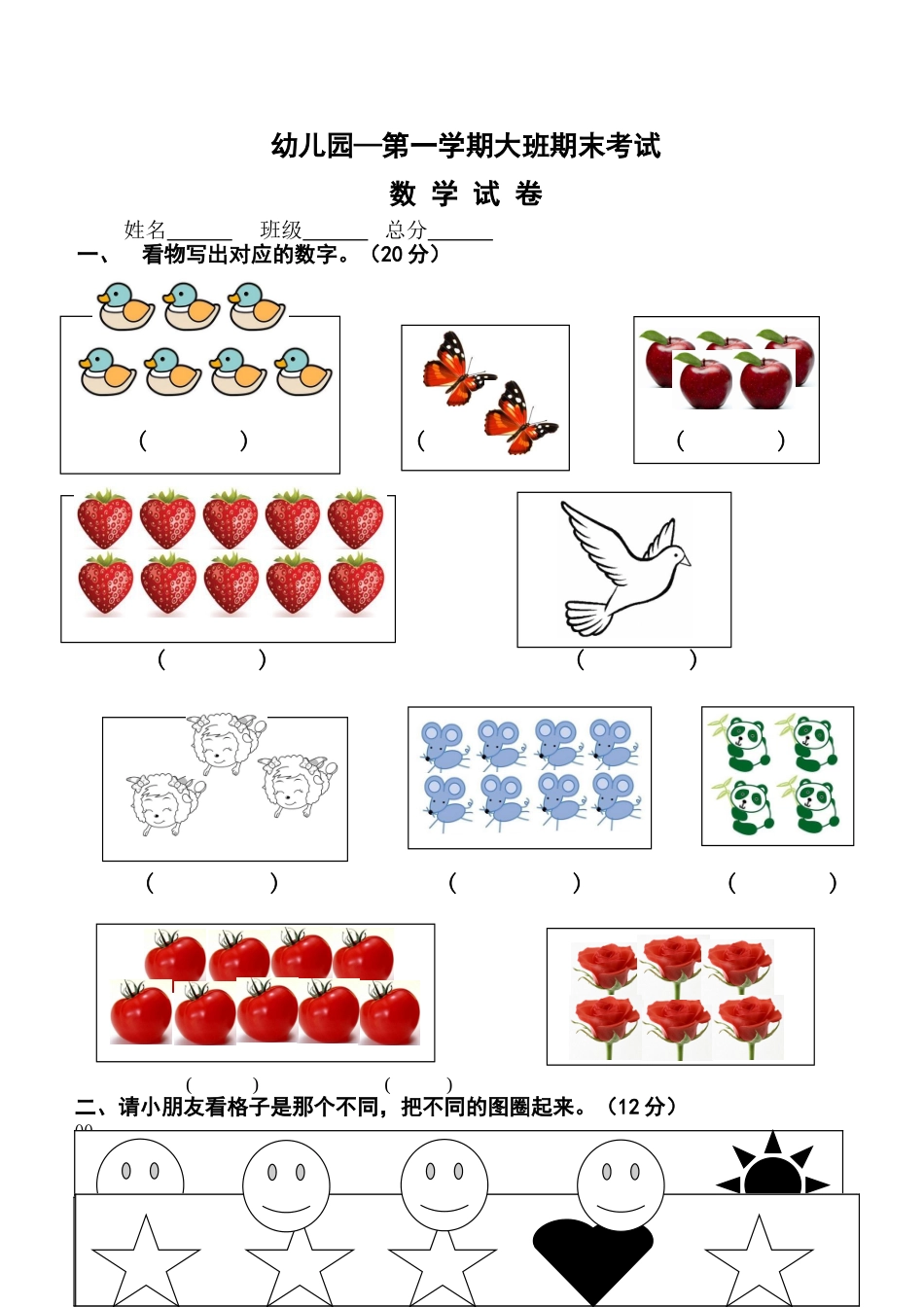 幼儿园—第一学期大班期末考试

数 学 试 卷

姓名______ 班级______ 总分______

一、 看物写出对应的数字。（20 分）

（ ）

（

（ ）

（ ）

（ ）

（ ）

（ ）

（ ）

（ ） （ ）

二、请小朋友看格子是那个不同，把不同的图圈起来。（12 分）