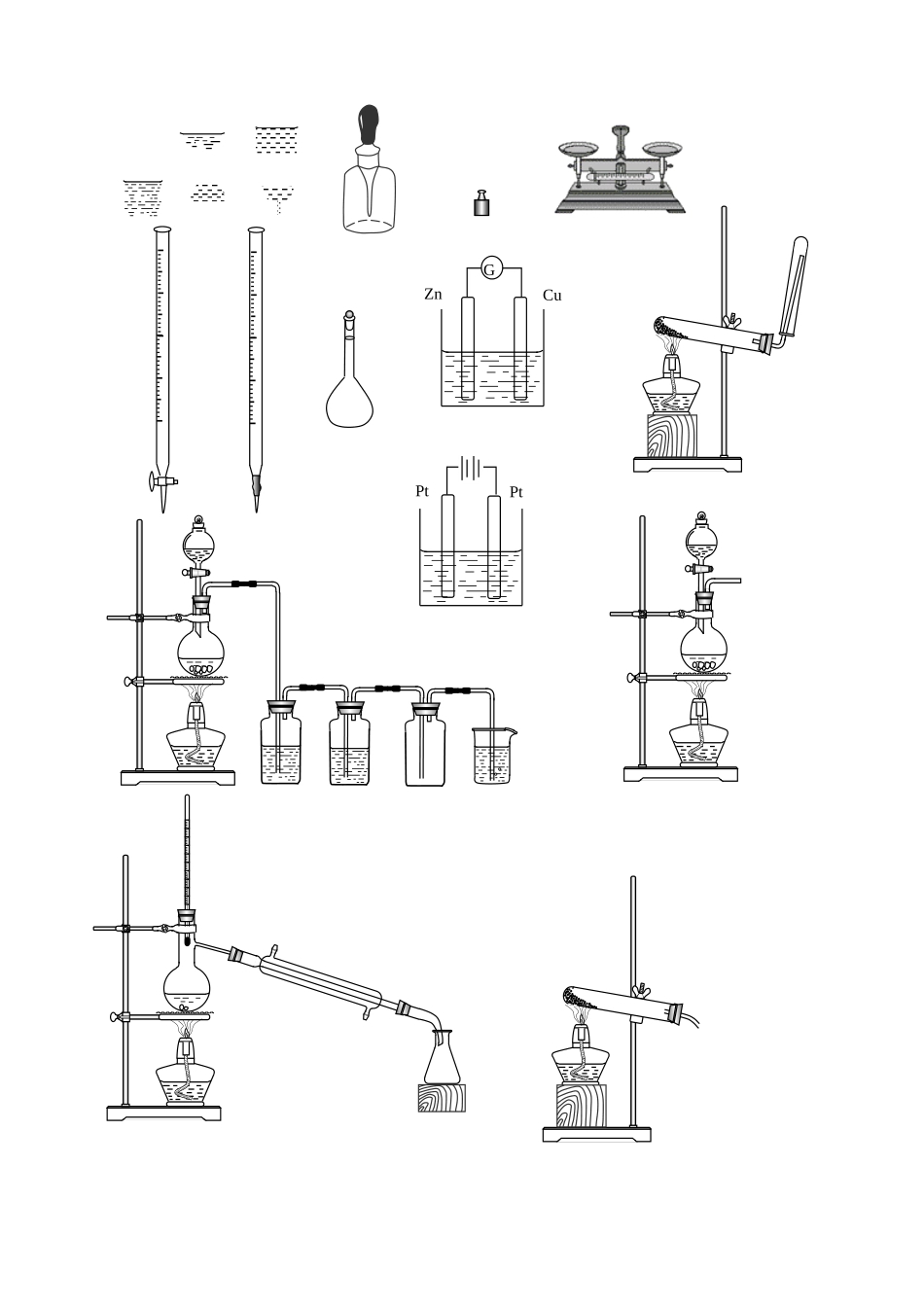 G

Zn

Cu

Pt

Pt