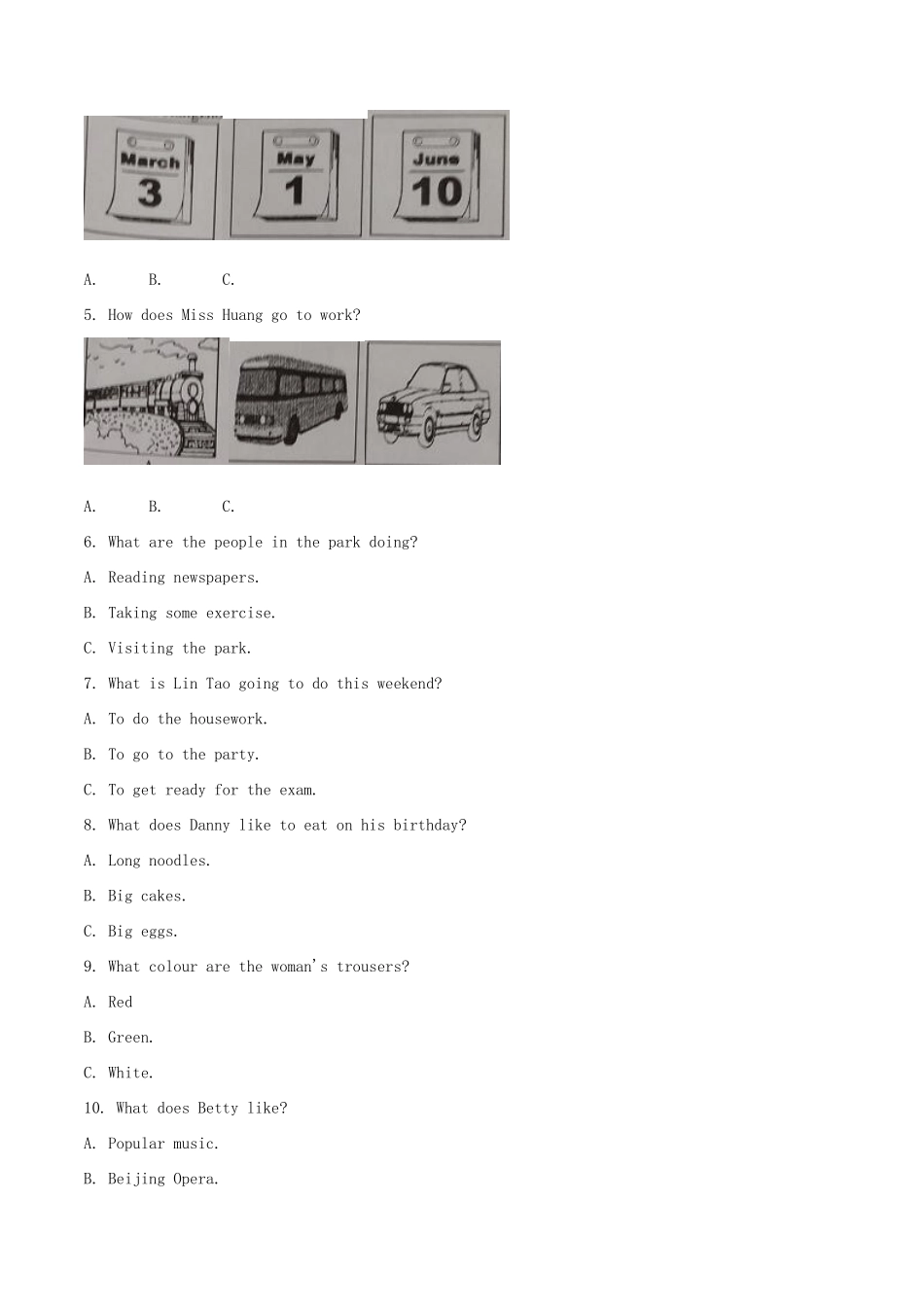 March
3

May
1

June
10

A. B. C.

5. How does Miss Huang go to work?

A. B. C.

6. What are the people in the park doing?

A. Reading newspapers.

B. Taking some exercise.

C. Visiting the park.

7. What is Lin Tao going to do this weekend?

A. To do the housework.

B. To go to the party.

C. To get ready for the exam.

8. What does Danny like to eat on his birthday?

A. Long noodles.

B. Big cakes.

C. Big eggs.

9. What colour are the woman's trousers?

A. Red

B. Green.

C. White.

10. What does Betty like?

A. Popular music.

B. Beijing Opera.