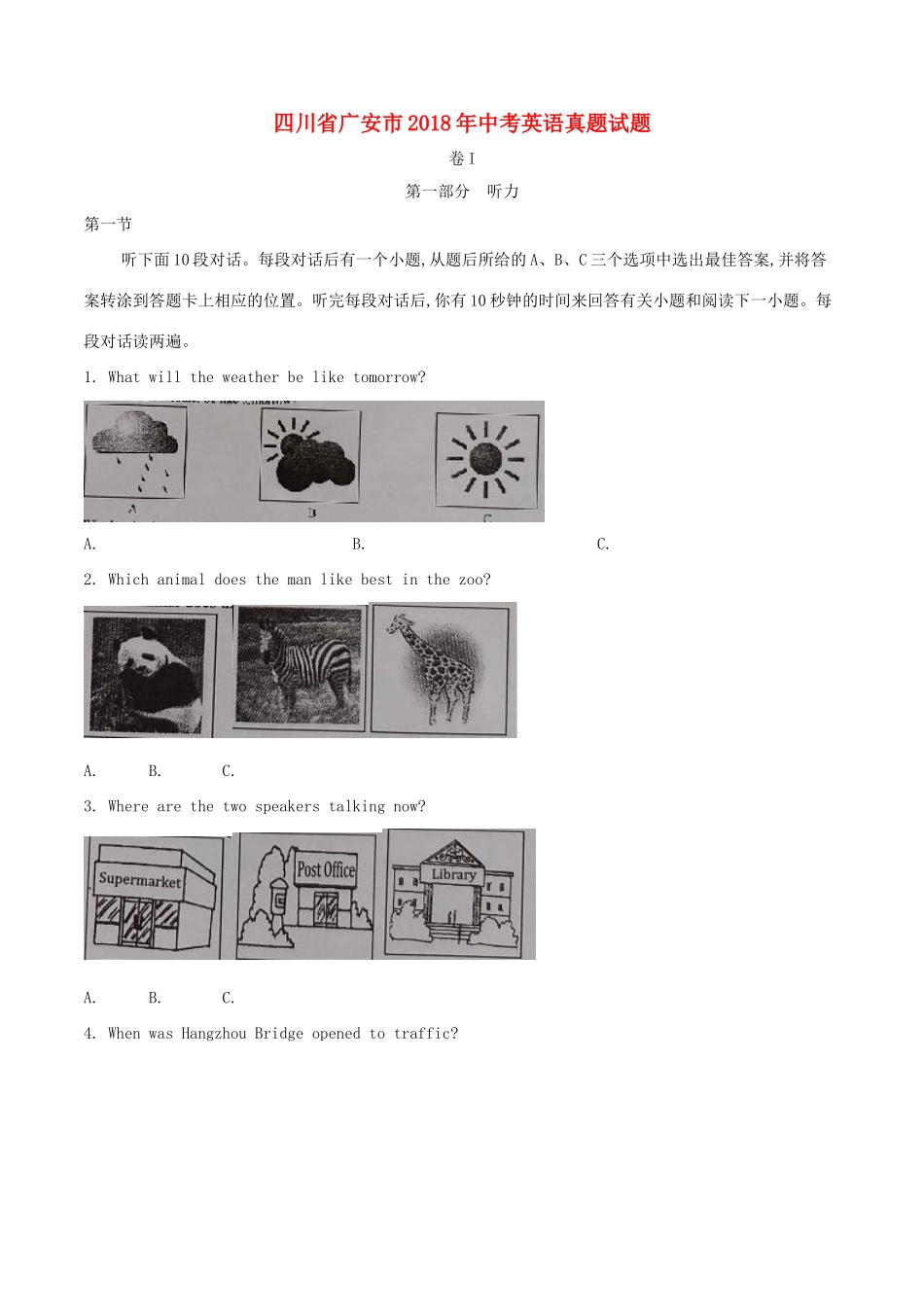 四川省广安市2018年中考英语真题试题

卷I

第一部分 听力

第一节

听下面10段对话。每段对话后有一个小题,从题后所给的A、B、C三个选项中选出最佳答案,并将答案转涂到答题卡上相应的位置。听完每段对话后,你有10秒钟的时间来回答有关小题和阅读下一小题。每段对话读两遍。

1. What will the weather be like tomorrow?

A B C

A. B. C.

2. Which animal does the man like best in the zoo?

A. B. C.

3. Where are the two speakers talking now?

Supermarket Post Office Library

A. B. C.

4. When was Hangzhou Bridge opened to traffic?