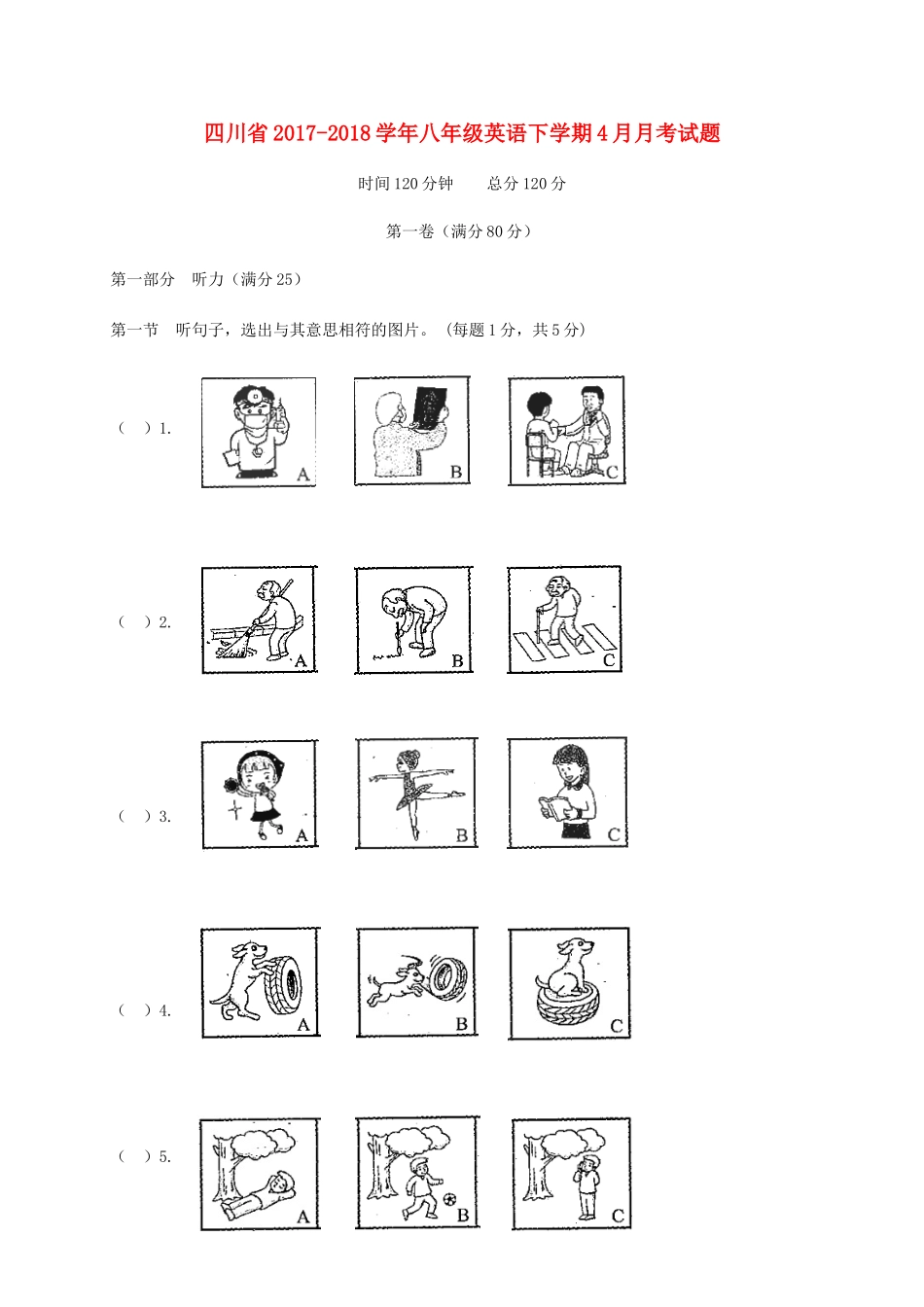 四川省2017-2018学年八年级英语下学期4月月考试题

时间120分钟　　总分120分

第一卷（满分80分）

第一部分　听力（满分25）

第一节　听句子，选出与其意思相符的图片。（每题1分，共5分）

（　）1.

A

B

C

（　）2.

A

B

C

（　）3.

A

B

C

（　）4.

A

B

C

（　）5.

A

B

C