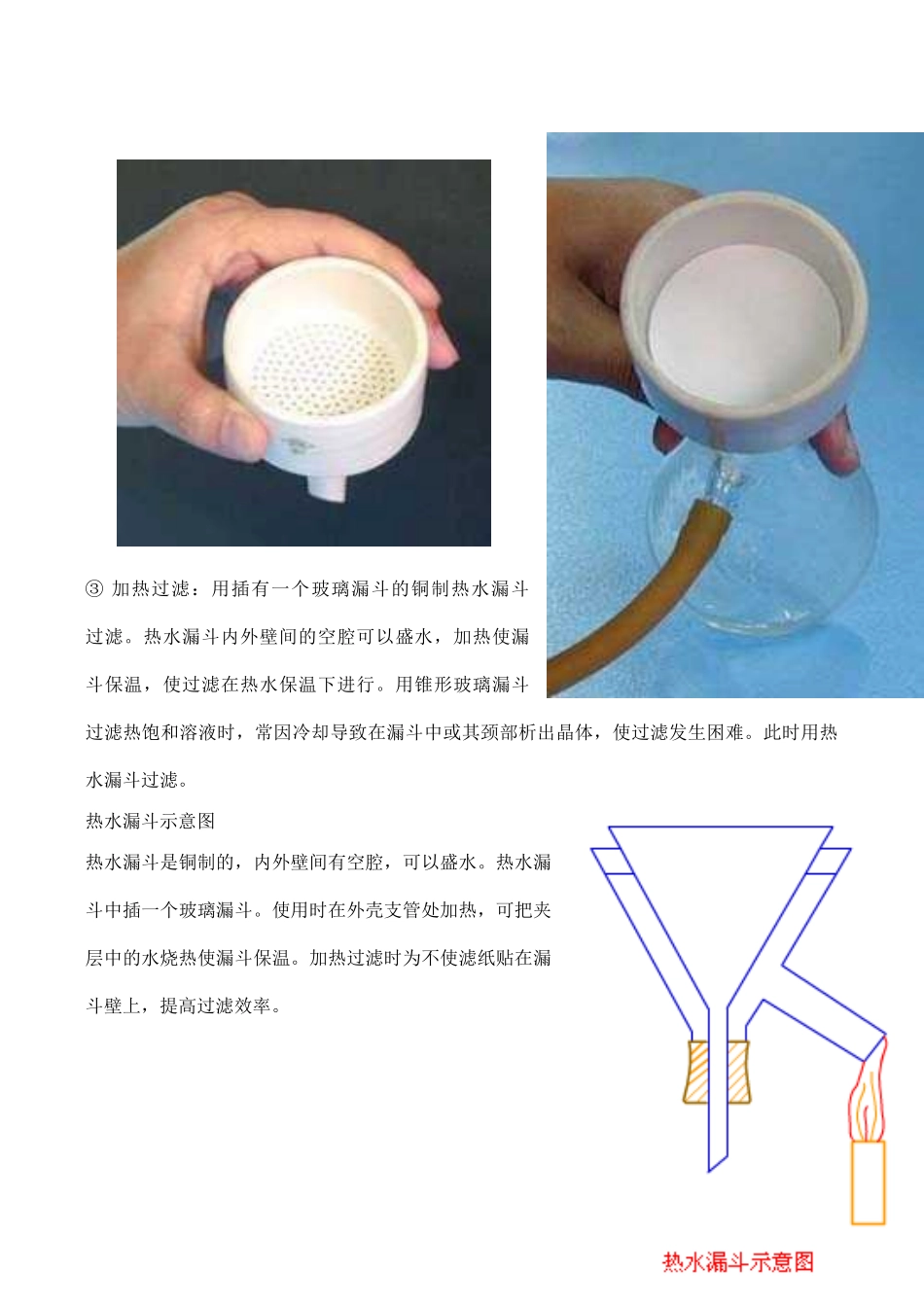 ③ 加热过滤：用插有一个玻璃漏斗的铜制热水漏斗过滤。热水漏斗内外壁间的空腔可以盛水，加热使漏斗保温，使过滤在热水保温下进行。用锥形玻璃漏斗过滤热饱和溶液时，常因冷却导致在漏斗中或其颈部析出晶体，使过滤发生困难。此时用热水漏斗过滤。

热水漏斗示意图

热水漏斗是铜制的，内外壁间有空腔，可以盛水。热水漏斗中插一个玻璃漏斗。使用时在外壳支管处加热，可把夹层中的水烧热使漏斗保温。加热过滤时为不使滤纸贴在漏斗壁上，提高过滤效率。

热水漏斗示意图