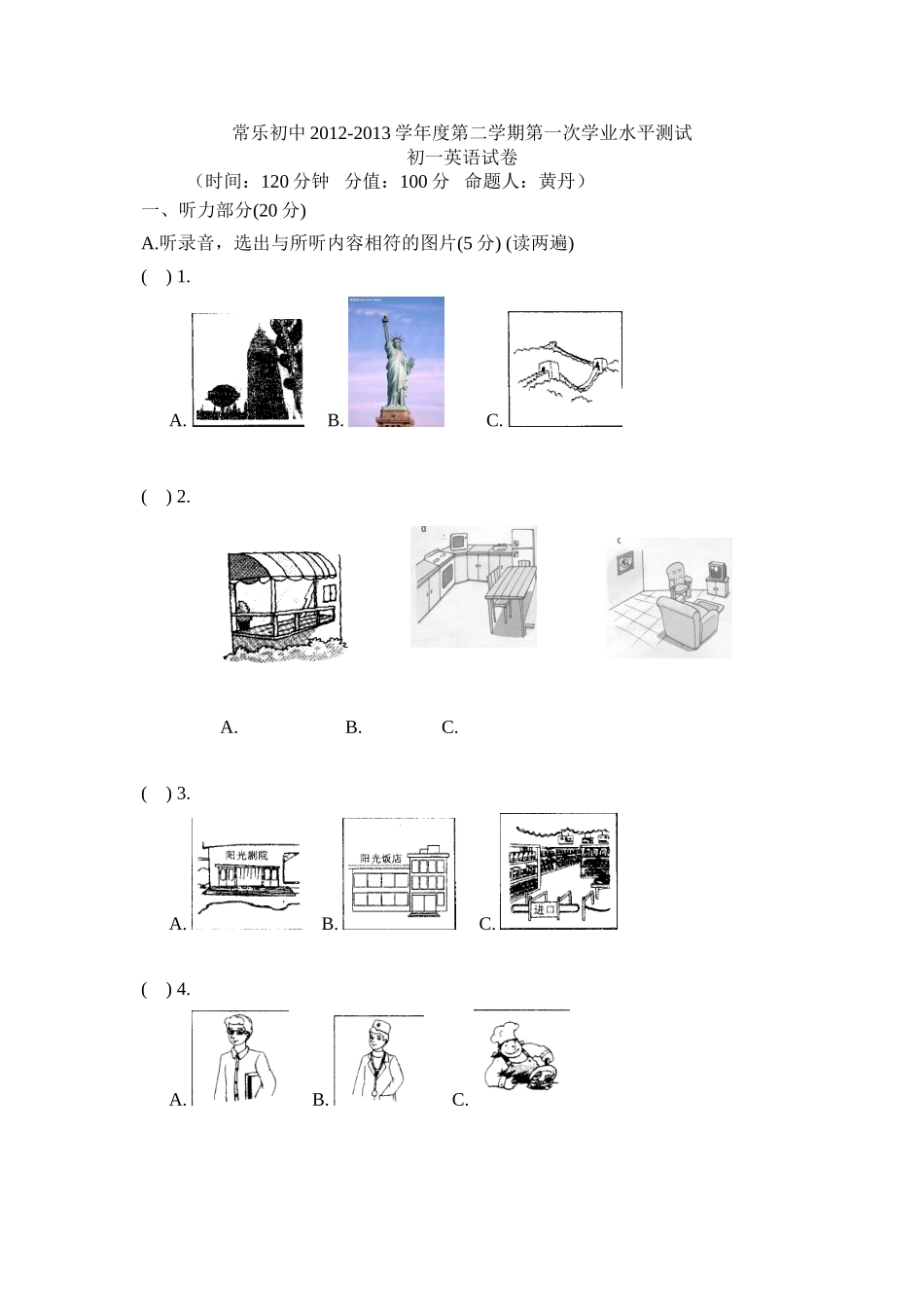 常乐初中 2012-2013 学年度第二学期第一次学业水平测试
初一英语试卷
（时间：120 分钟　分值：100 分　命题人：黄丹）

一、听力部分(20 分)

A.听录音，选出与所听内容相符的图片(5 分) (读两遍)

(　) 1.

A.　B.　C.

(　) 2.

A.　B.　C.

(　) 3.

阳光剧院　阳光饭店　进口

A.　B.　C.

(　) 4.

A.　B.　C.