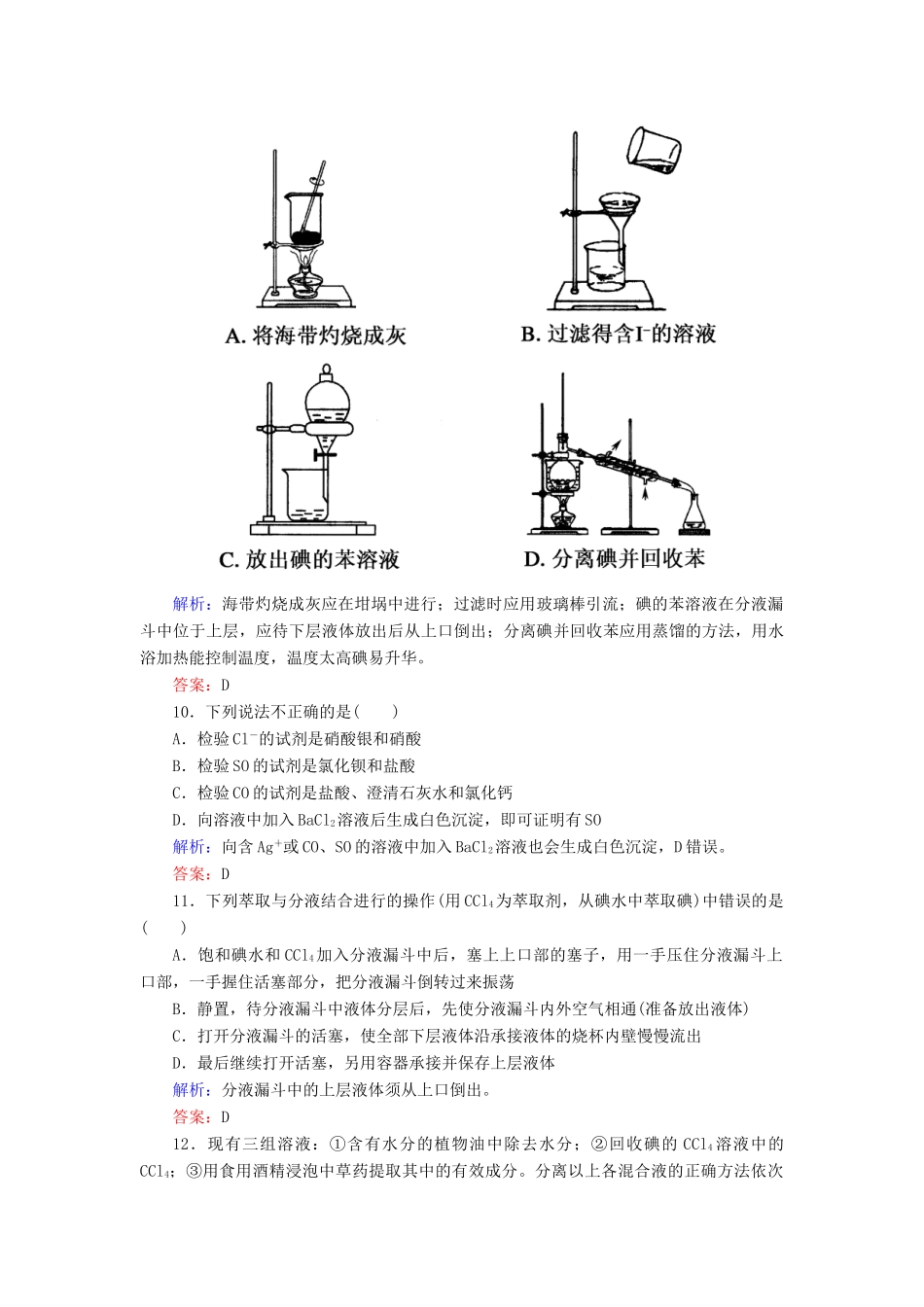 A. 将海带灼烧成灰

B. 过滤得含$I^-$的溶液

C. 放出碘的苯溶液

D. 分离碘并回收苯

解析：海带灼烧成灰应在坩埚中进行；过滤时应用玻璃棒引流；碘的苯溶液在分液漏斗中位于上层，应待下层液体放出后从上口倒出；分离碘并回收苯应用蒸馏的方法，用水浴加热能控制温度，温度太高碘易升华。

答案：D

10．下列说法不正确的是(　　)

A．检验$Cl^-$的试剂是硝酸银和硝酸

B．检验SO的试剂是氯化钡和盐酸

C．检验CO的试剂是盐酸、澄清石灰水和氯化钙

D．向溶液中加入$BaCl_2$溶液后生成白色沉淀，即可证明有SO

解析：向含$Ag^+$或CO、SO的溶液中加入$BaCl_2$溶液也会生成白色沉淀，D错误。

答案：D

11．下列萃取与分液结合进行的操作(用$CCl_4$为萃取剂，从碘水中萃取碘)中错误的是(　　)

A．饱和碘水和$CCl_4$加入分液漏斗中后，塞上上口部的塞子，用一手压住分液漏斗上口部，一手握住活塞部分，把分液漏斗倒转过来振荡

B．静置，待分液漏斗中液体分层后，先使分液漏斗内外空气相通(准备放出液体)

C．打开分液漏斗的活塞，使全部下层液体沿承接液体的烧杯内壁慢慢流出

D．最后继续打开活塞，另用容器承接并保存上层液体

解析：分液漏斗中的上层液体须从上口倒出。

答案：D

12．现有三组溶液：①含有水分的植物油中除去水分；②回收碘的$CCl_4$溶液中的$CCl_4$；③用食用酒精浸泡中草药提取其中的有效成分。分离以上各混合液的正确方法依次