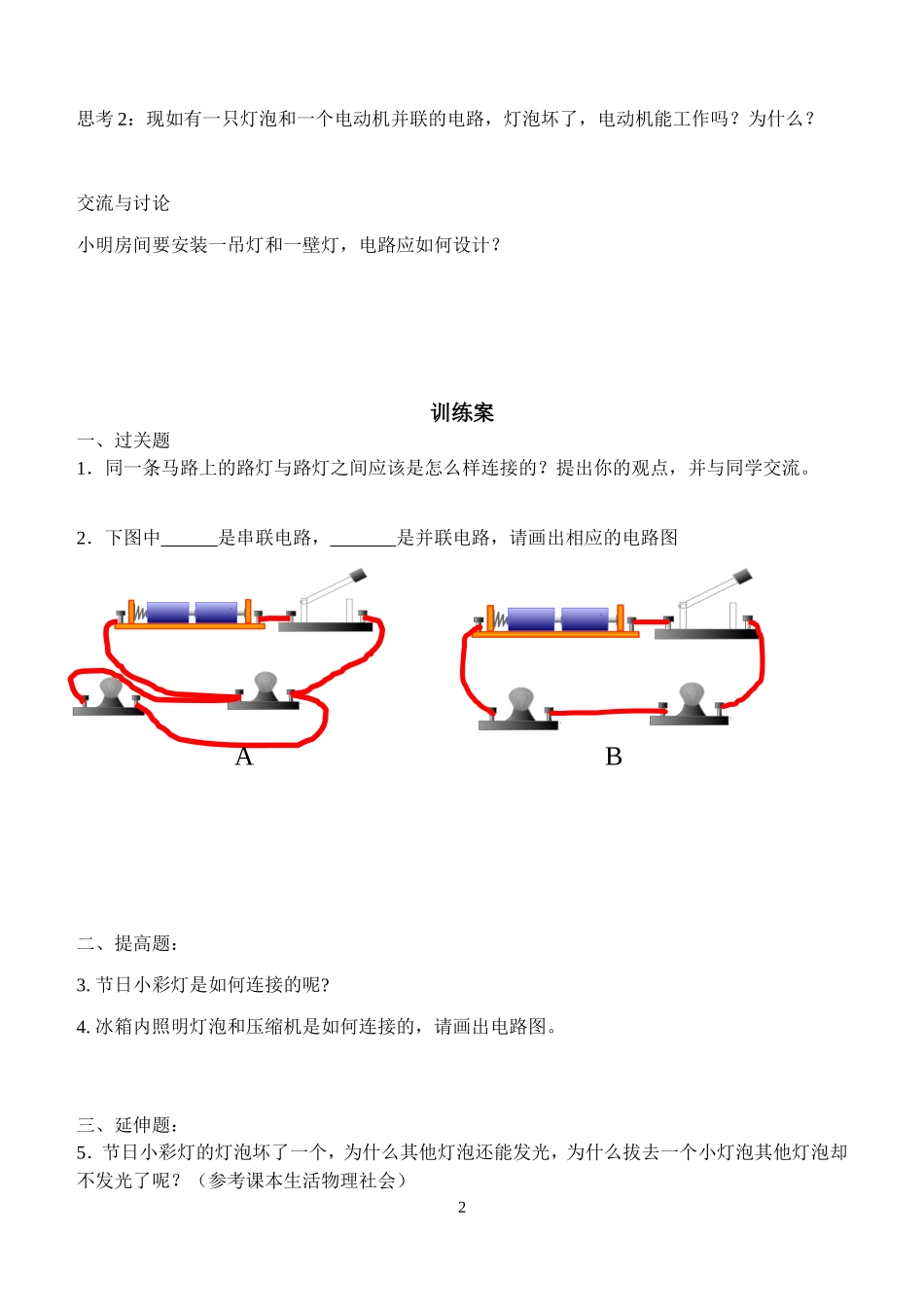 思考 2：现如有一只灯泡和一个电动机并联的电路，灯泡坏了，电动机能工作吗？为什么？

交流与讨论

小明房间要安装一吊灯和一壁灯，电路应如何设计？

训练案

一、过关题

1．同一条马路上的路灯与路灯之间应该是怎么样连接的？提出你的观点，并与同学交流。

2．下图中______是串联电路，_______是并联电路，请画出相应的电路图

A

B

二、提高题：

3. 节日小彩灯是如何连接的呢?

4. 冰箱内照明灯泡和压缩机是如何连接的，请画出电路图。

三、延伸题：

5．节日小彩灯的灯泡坏了一个，为什么其他灯泡还能发光，为什么拔去一个小灯泡其他灯泡却不发光了呢？（参考课本生活物理社会）

2