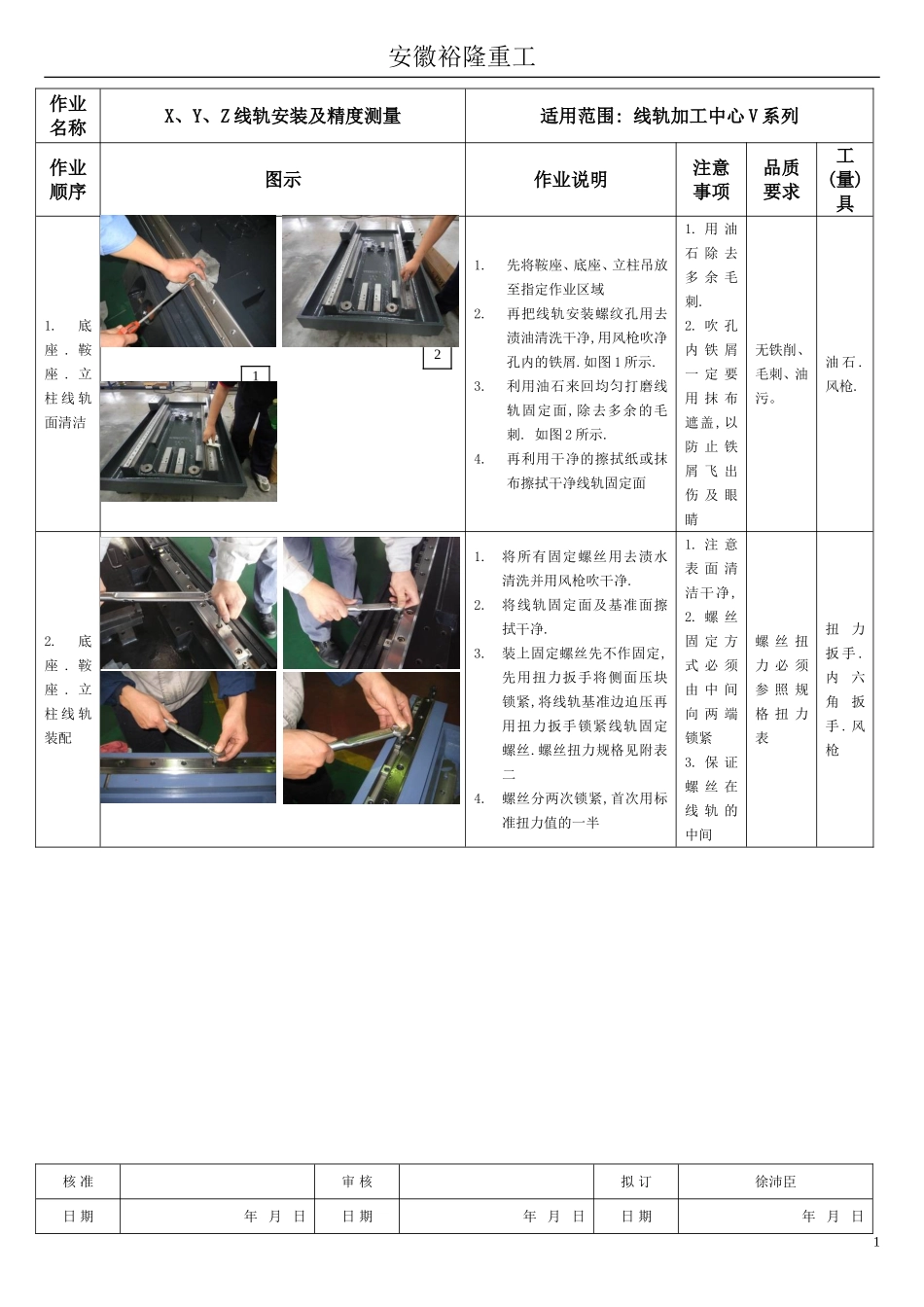 安徽裕隆重工

| 作业名称 | X、Y、Z线轨安装及精度测量 | 适用范围：线轨加工中心V系列 | | | |
|---|---|---|---|---|---|
| 作业顺序 | 图示 | 作业说明 | 注意事项 | 品质要求 | 工(量)具 |
| 1. 底座．鞍座．立柱线轨面清洁 | 2 1 | 1. 先将鞍座、底座、立柱吊放至指定作业区域 2. 再把线轨安装螺纹孔用去渍油清洗干净，用风枪吹净孔内的铁屑．如图1所示． 3. 利用油石来回均匀打磨线轨固定面，除去多余的毛刺． 如图2所示． 4. 再利用干净的擦拭纸或抹布擦拭干净线轨固定面 | 1. 用油石除去多余毛刺. 2. 吹孔内铁屑一定要用抹布遮盖，以防止铁屑飞出伤及眼睛 | 无铁削、毛刺、油污。 | 油石．风枪. |
| 2. 底座．鞍座．立柱线轨装配 | | 1. 将所有固定螺丝用去渍水清洗并用风枪吹干净. 2. 将线轨固定面及基准面擦拭干净. 3. 装上固定螺丝先不作固定，先用扭力扳手将侧面压块锁紧，将线轨基准边迫压再用扭力扳手锁紧线轨固定螺丝．螺丝扭力规格见附表二 4. 螺丝分两次锁紧，首次用标准扭力值的一半 | 1. 注意表面清洁干净， 2. 螺丝固定方式必须由中间向两端锁紧 3. 保证螺丝在线轨的中间 | 螺丝扭力必须参照规格扭力表 | 扭力扳手．内六角扳手．风枪 |

| 核准 | | 审核 | | 拟订 | 徐沛臣 |
|---|---|---|---|---|---|
| 日期 | 年 月 日 | 日期 | 年 月 日 | 日期 | 年 月 日 |

1