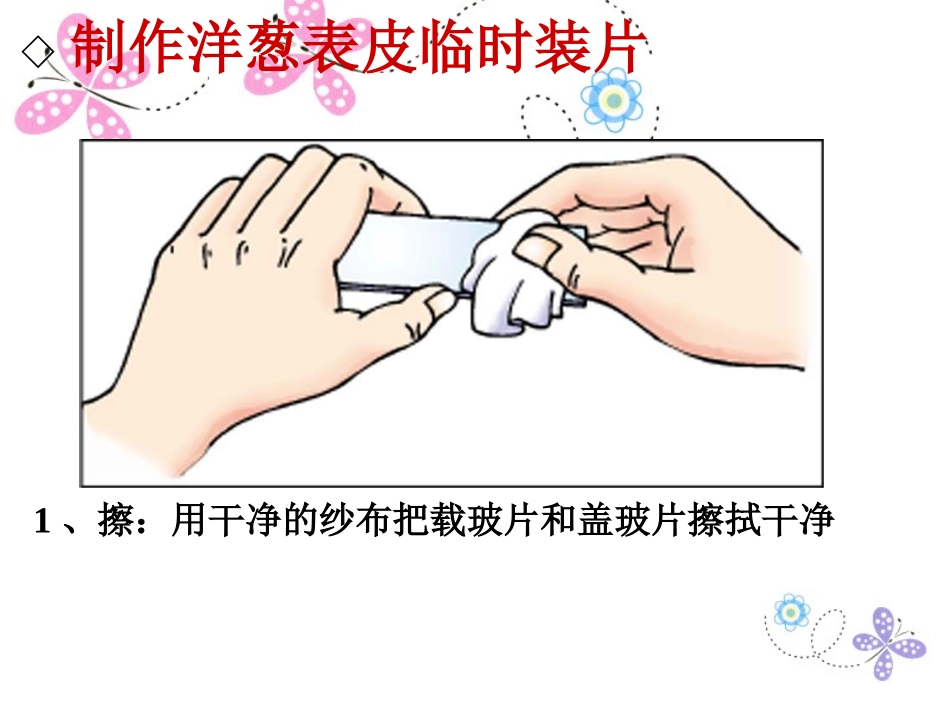 ◇ 制作洋葱表皮临时装片

1 、擦：用干净的纱布把载玻片和盖玻片擦拭干净