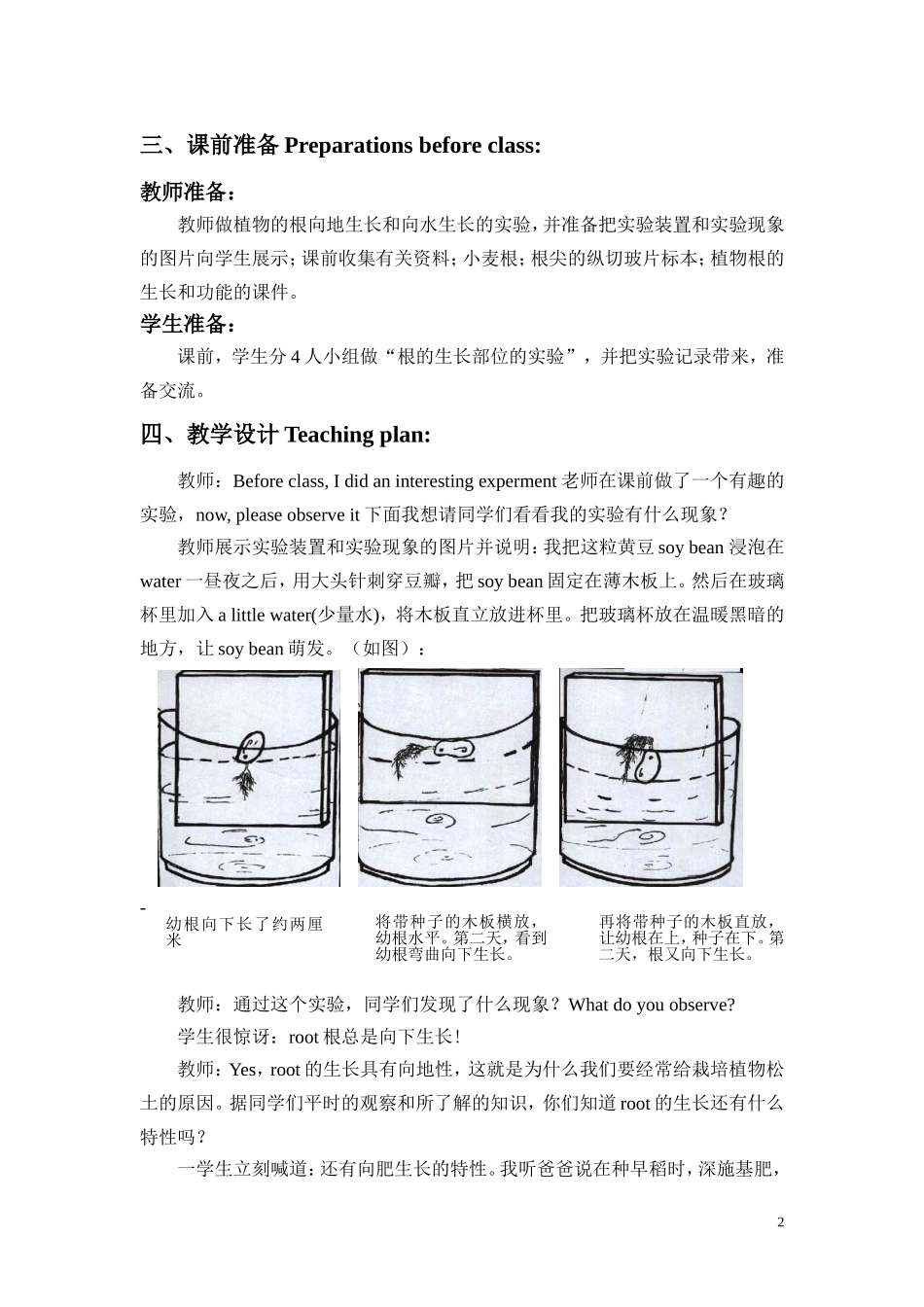 三、课前准备 Preparations before class:

教师准备：

教师做植物的根向地生长和向水生长的实验，并准备把实验装置和实验现象的图片向学生展示；课前收集有关资料；小麦根；根尖的纵切玻片标本；植物根的生长和功能的课件。

学生准备：

课前，学生分 4 人小组做“根的生长部位的实验”，并把实验记录带来，准备交流。

四、教学设计 Teaching plan:

教师：Before class, I did an interesting experment 老师在课前做了一个有趣的实验，now, please observe it 下面我想请同学们看看我的实验有什么现象？

教师展示实验装置和实验现象的图片并说明：我把这粒黄豆 soy bean 浸泡在 water 一昼夜之后，用大头针刺穿豆瓣，把 soy bean 固定在薄木板上。然后在玻璃杯里加入 a little water(少量水)，将木板直立放进杯里。把玻璃杯放在温暖黑暗的地方，让 soy bean 萌发。（如图）：

-

幼根向下长了约两厘米

将带种子的木板横放，幼根水平。第二天，看到幼根弯曲向下生长。

再将带种子的木板直放，让幼根在上，种子在下。第二天，根又向下生长。

教师：通过这个实验，同学们发现了什么现象？What do you observe?

学生很惊讶：root 根总是向下生长！

教师：Yes，root 的生长具有向地性，这就是为什么我们要经常给栽培植物松土的原因。据同学们平时的观察和所了解的知识，你们知道 root 的生长还有什么特性吗？

一学生立刻喊道：还有向肥生长的特性。我听爸爸说在种早稻时，深施基肥，

2