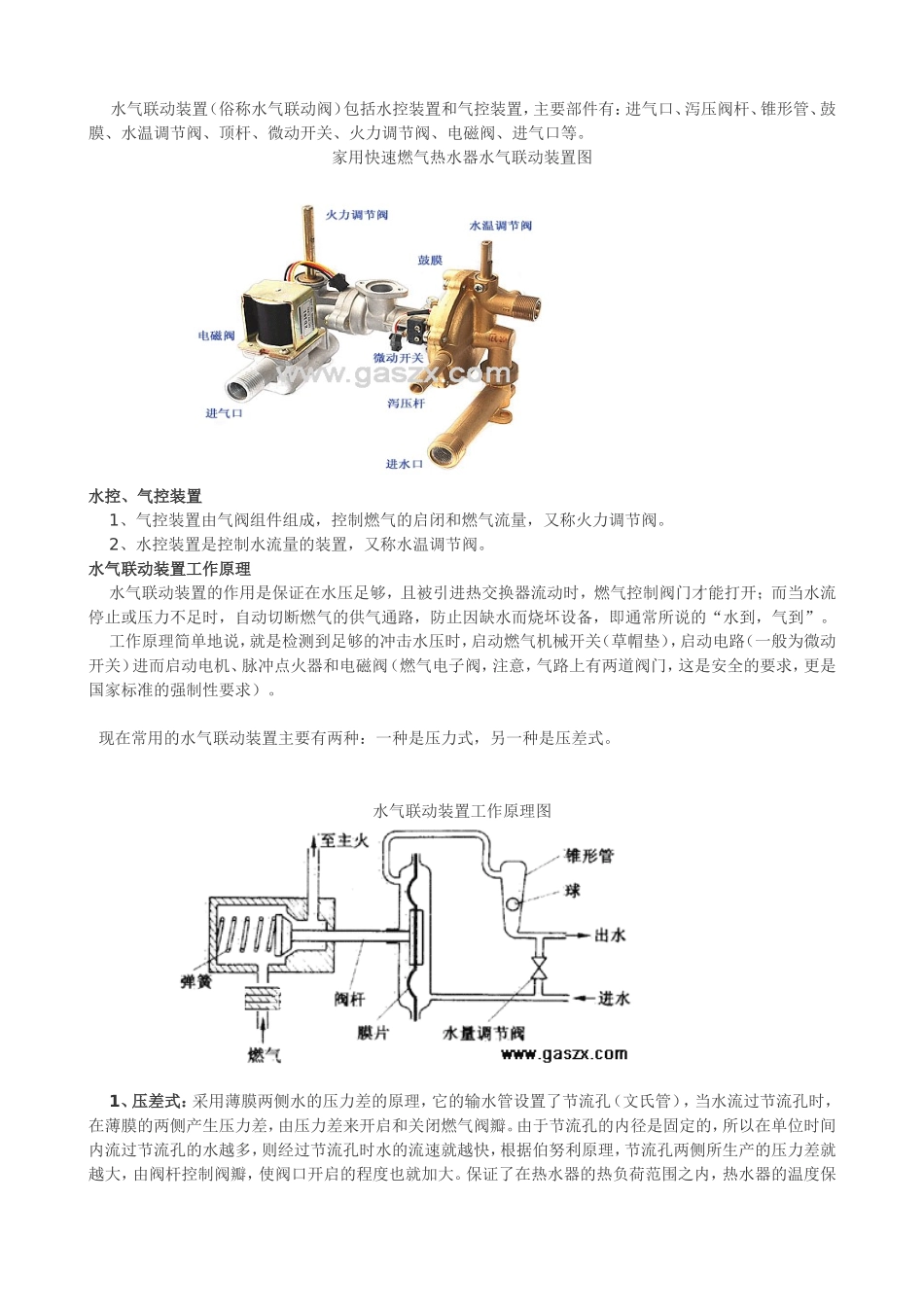 水气联动装置（俗称水气联动阀）包括水控装置和气控装置，主要部件有：进气口、泻压阀杆、锥形管、鼓膜、水温调节阀、顶杆、微动开关、火力调节阀、电磁阀、进气口等。

家用快速燃气热水器水气联动装置图

火力调节阀
水温调节阀
鼓膜
电磁阀
微动开关
www.gaszx.com
泻压杆
进气口
进水口

水控、气控装置

1、气控装置由气阀组件组成，控制燃气的启闭和燃气流量，又称火力调节阀。

2、水控装置是控制水流量的装置，又称水温调节阀。

水气联动装置工作原理

水气联动装置的作用是保证在水压足够，且被引进热交换器流动时，燃气控制阀门才能打开；而当水流停止或压力不足时，自动切断燃气的供气通路，防止因缺水而烧坏设备，即通常所说的“水到，气到”。

工作原理简单地说，就是检测到足够的冲击水压时，启动燃气机械开关（草帽垫），启动电路（一般为微动开关）进而启动电机、脉冲点火器和电磁阀（燃气电子阀，注意，气路上有两道阀门，这是安全的要求，更是国家标准的强制性要求）。

现在常用的水气联动装置主要有两种：一种是压力式，另一种是压差式。

水气联动装置工作原理图

至主火
锥形管
球
出水
弹簧
阀杆
进水
膜片
水量调节阀
燃气
www.gaszx.com

1、压差式：采用薄膜两侧水的压力差的原理，它的输水管设置了节流孔（文氏管），当水流过节流孔时，在薄膜的两侧产生压力差，由压力差来开启和关闭燃气阀瓣。由于节流孔的内径是固定的，所以在单位时间内流过节流孔的水越多，则经过节流孔时水的流速就越快，根据伯努利原理，节流孔两侧所生产的压力差就越大，由阀杆控制阀瓣，使阀口开启的程度也就加大。保证了在热水器的热负荷范围之内，热水器的温度保