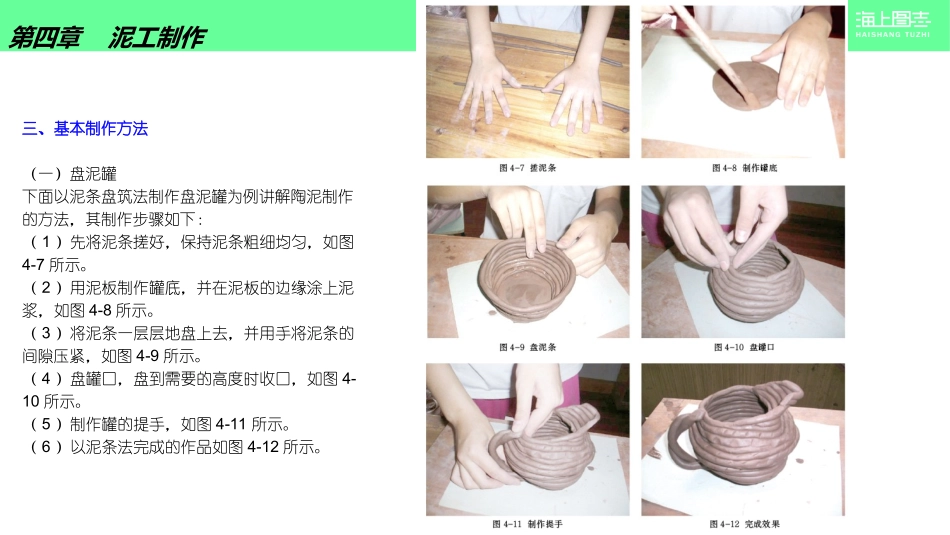 第四章　泥工制作

海上图志
HAISHANG TUZHI

三、基本制作方法

（一）盘泥罐
下面以泥条盘筑法制作盘泥罐为例讲解陶泥制作的方法，其制作步骤如下：
（1）先将泥条搓好，保持泥条粗细均匀，如图4-7 所示。
（2）用泥板制作罐底，并在泥板的边缘涂上泥浆，如图 4-8 所示。
（3）将泥条一层层地盘上去，并用手将泥条的间隙压紧，如图 4-9 所示。
（4）盘罐口，盘到需要的高度时收口，如图 4-10 所示。
（5）制作罐的提手，如图 4-11 所示。
（6）以泥条法完成的作品如图 4-12 所示。

图 4-7 搓泥条

图 4-8 制作罐底

图 4-9 盘泥条

图 4-10 盘罐口

图 4-11 制作提手

图 4-12 完成效果