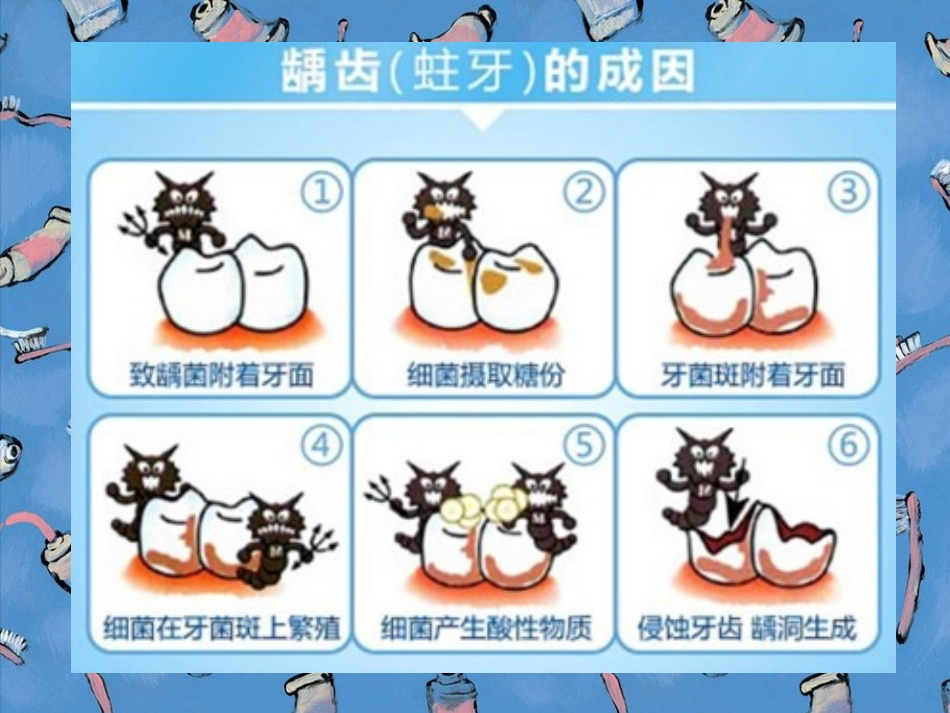 龋齿(蛀牙)的成因

①
致龋菌附着牙面

②
细菌摄取糖份

③
牙菌斑附着牙面

④
细菌在牙菌斑上繁殖

⑤
细菌产生酸性物质

⑥
侵蚀牙齿 龋洞生成