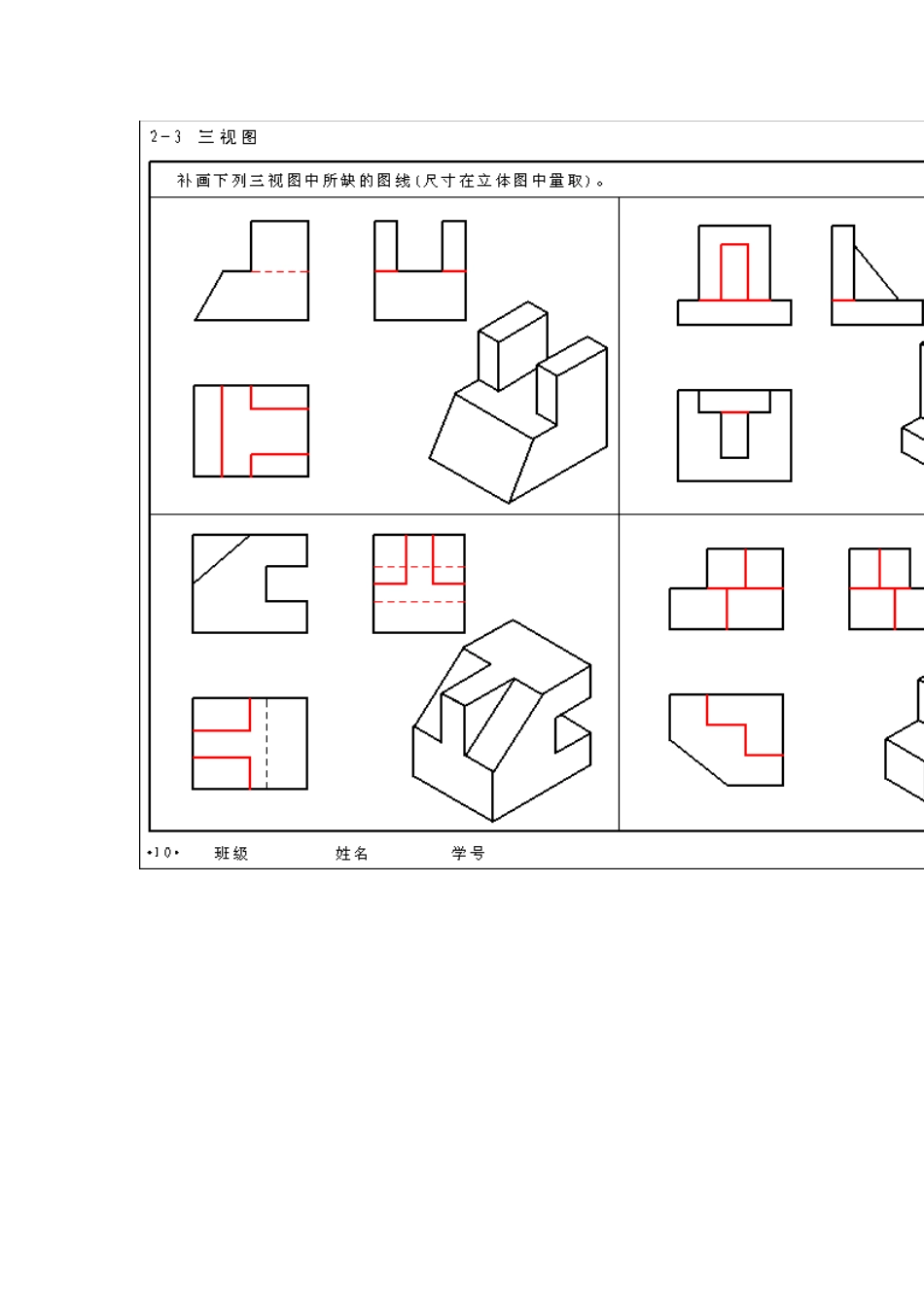 2-3 三视图

补画下列三视图中所缺的图线(尺寸在立体图中量取)。

•10• 班级 姓名 学号