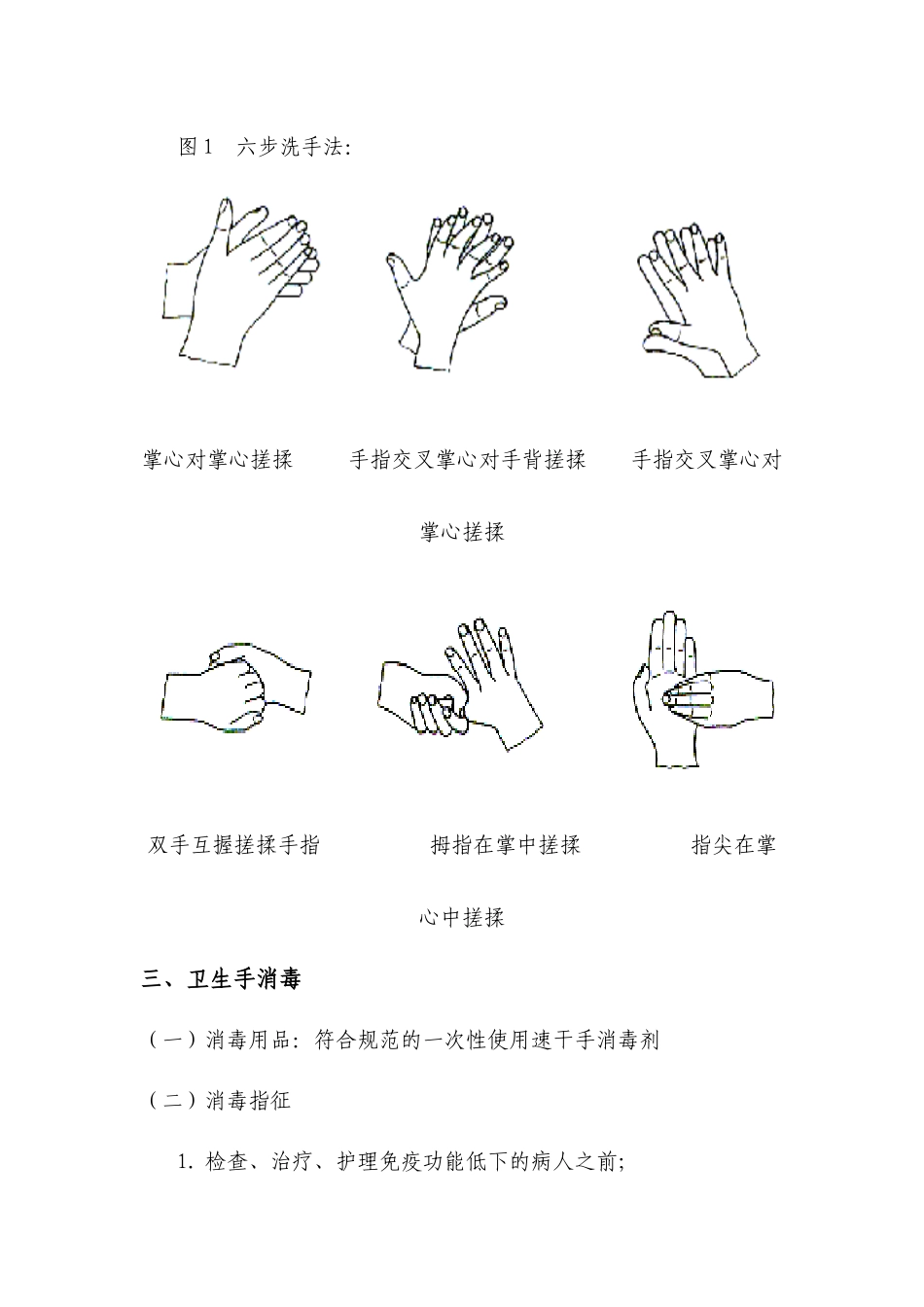 图 1　六步洗手法:

掌心对掌心搓揉　　手指交叉掌心对手背搓揉　　手指交叉掌心对掌心搓揉

双手互握搓揉手指　　拇指在掌中搓揉　　指尖在掌心中搓揉

三、卫生手消毒

（一）消毒用品: 符合规范的一次性使用速干手消毒剂

（二）消毒指征

1. 检查、治疗、护理免疫功能低下的病人之前;