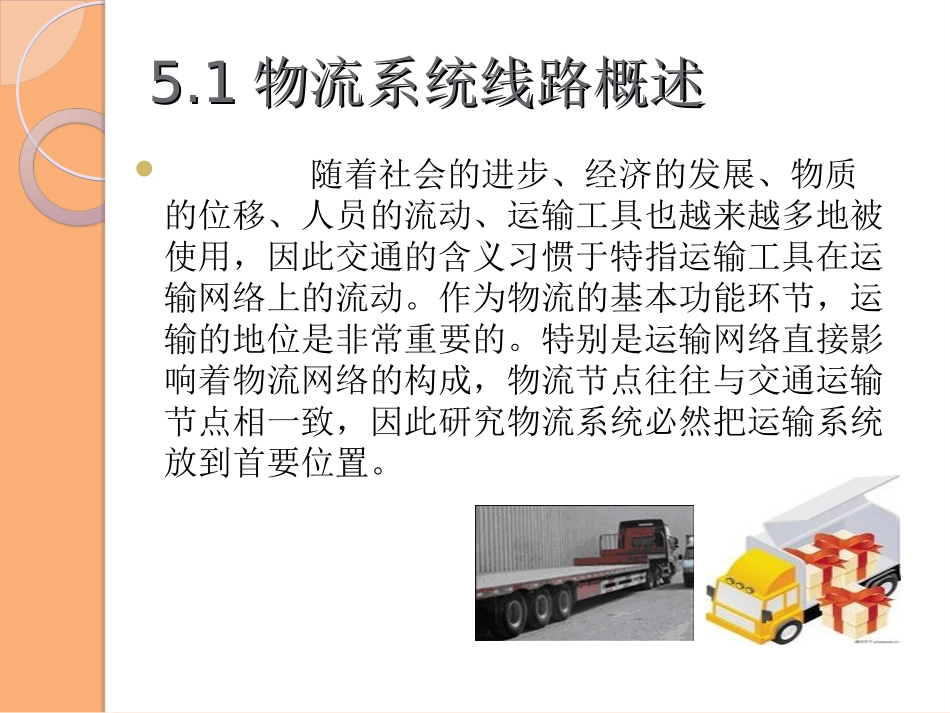 5.1 物流系统线路概述

随着社会的进步、经济的发展、物质的位移、人员的流动、运输工具也越来越多地被使用，因此交通的含义习惯于特指运输工具在运输网络上的流动。作为物流的基本功能环节，运输的地位是非常重要的。特别是运输网络直接影响着物流网络的构成，物流节点往往与交通运输节点相一致，因此研究物流系统必然把运输系统放到首要位置。