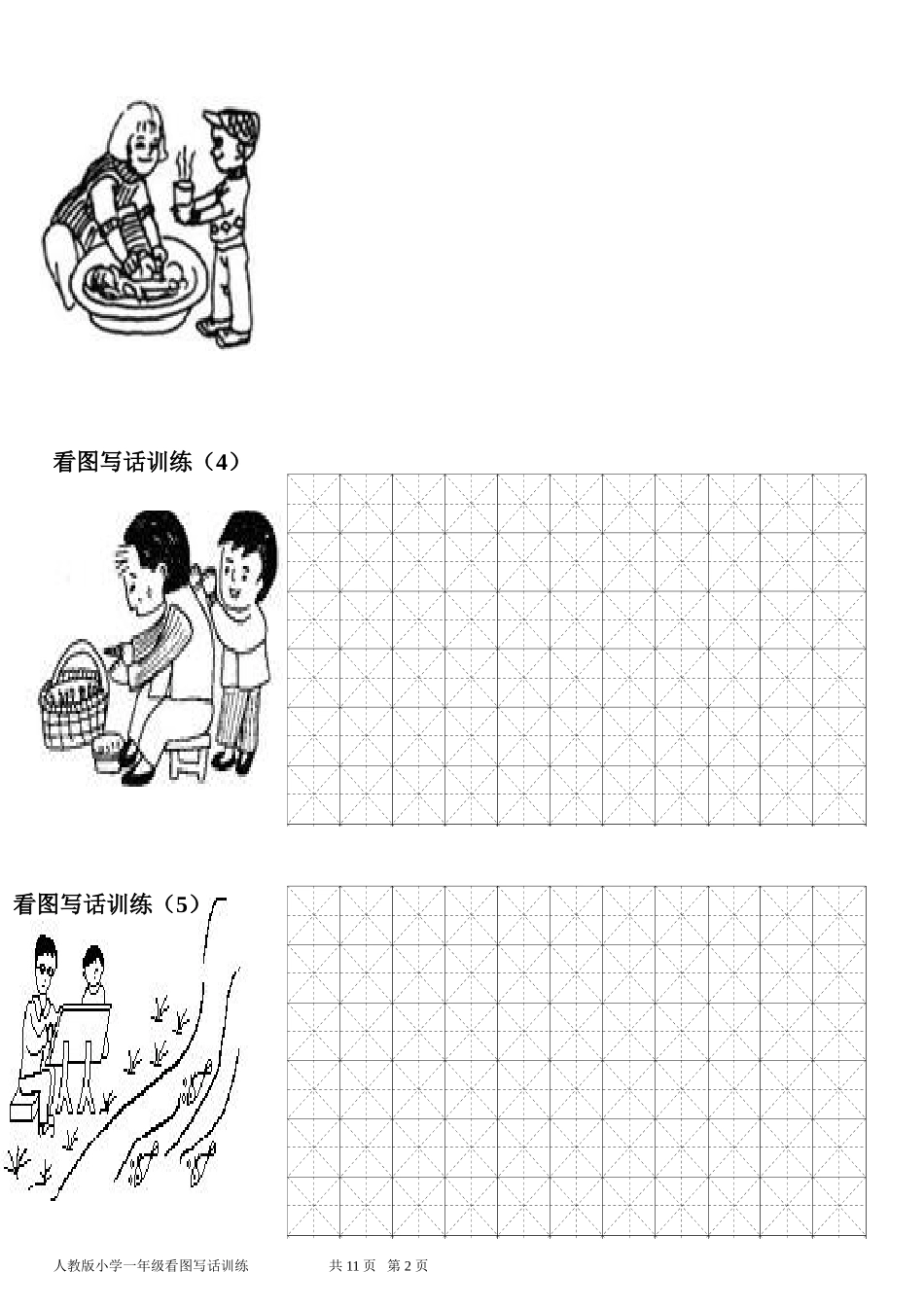 看图写话训练（4）

看图写话训练（5）

人教版小学一年级看图写话训练　　共 11 页　第 2 页