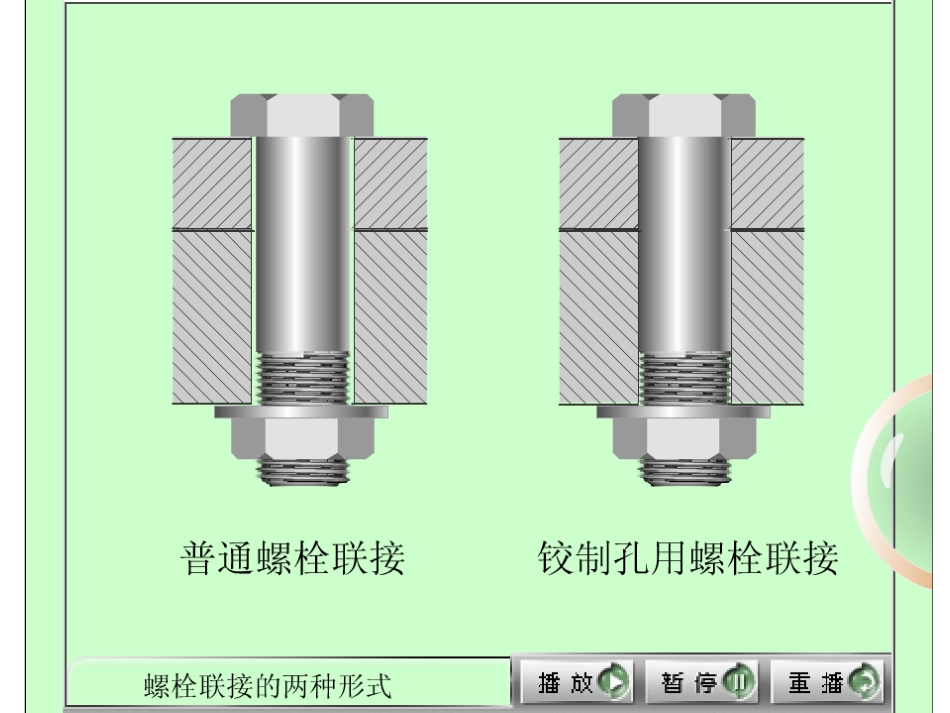 普通螺栓联接

铰制孔用螺栓联接

螺栓联接的两种形式

播放

暂停

重播