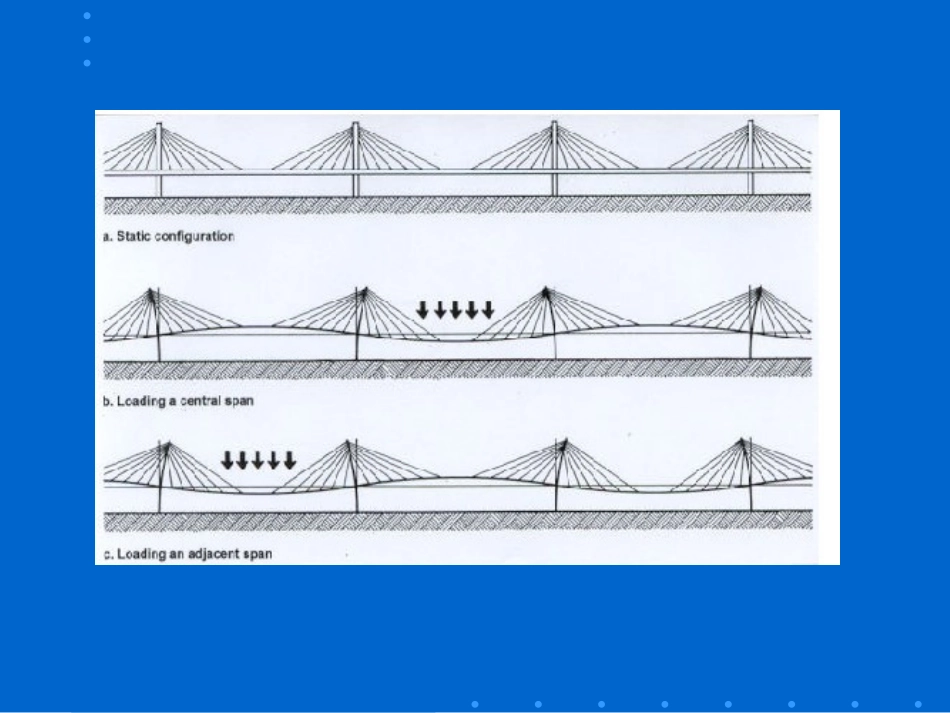 a. Static configuration

b. Loading a central span

c. Loading an adjacent span