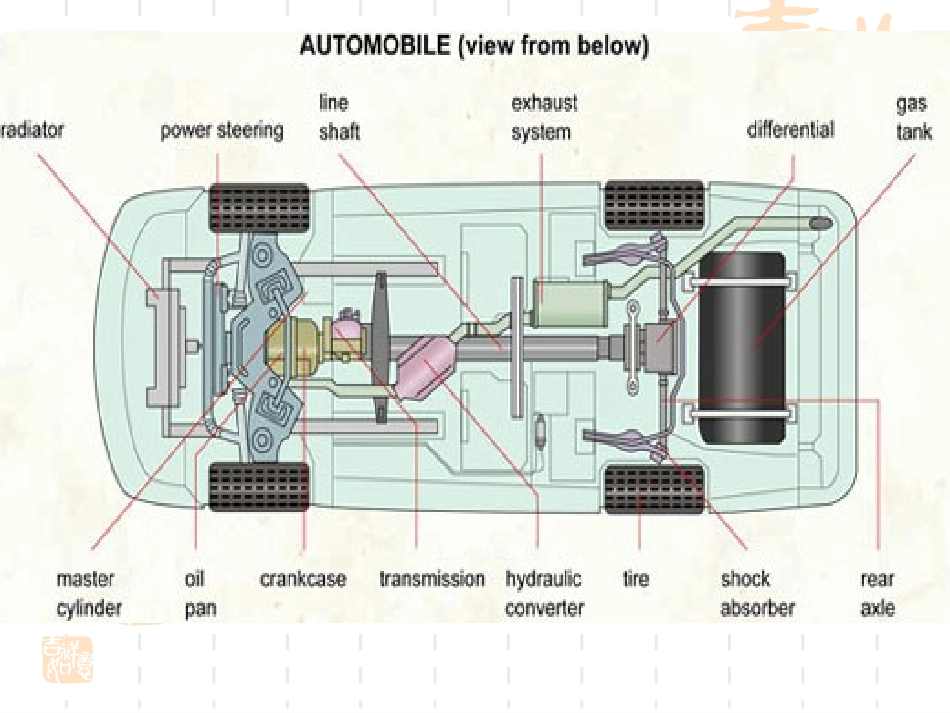 AUTOMOBILE (view from below)

radiator

power steering

line shaft

exhaust system

differential

gas tank

master cylinder

oil pan

crankcase

transmission

hydraulic converter

tire

shock absorber

rear axle