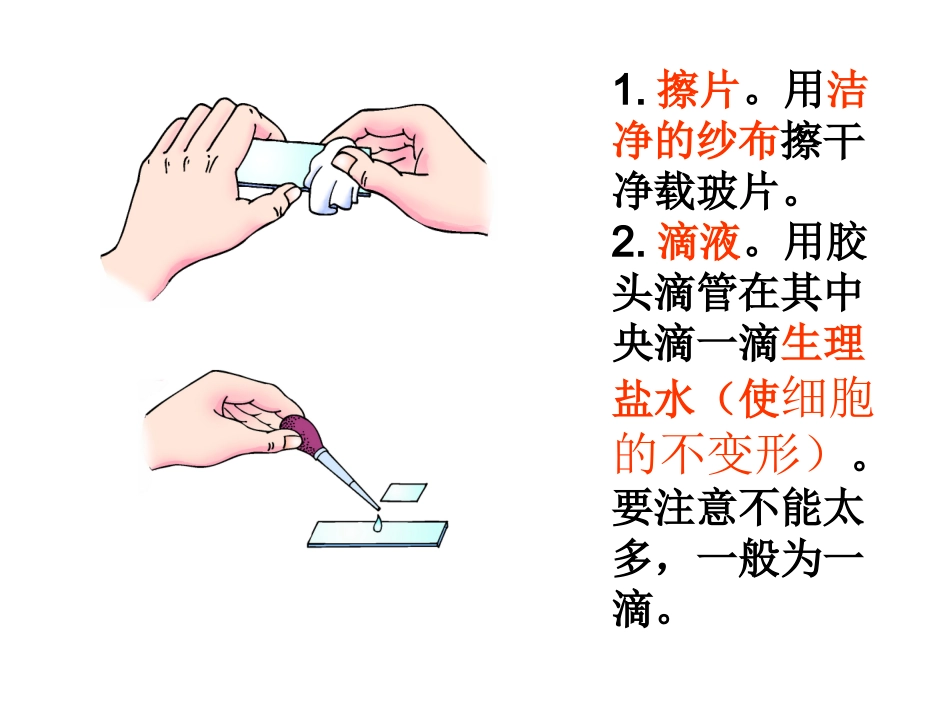 1. 擦片。用洁净的纱布擦干净载玻片。
2. 滴液。用胶头滴管在其中央滴一滴生理盐水（使细胞的不变形）。要注意不能太多，一般为一滴。