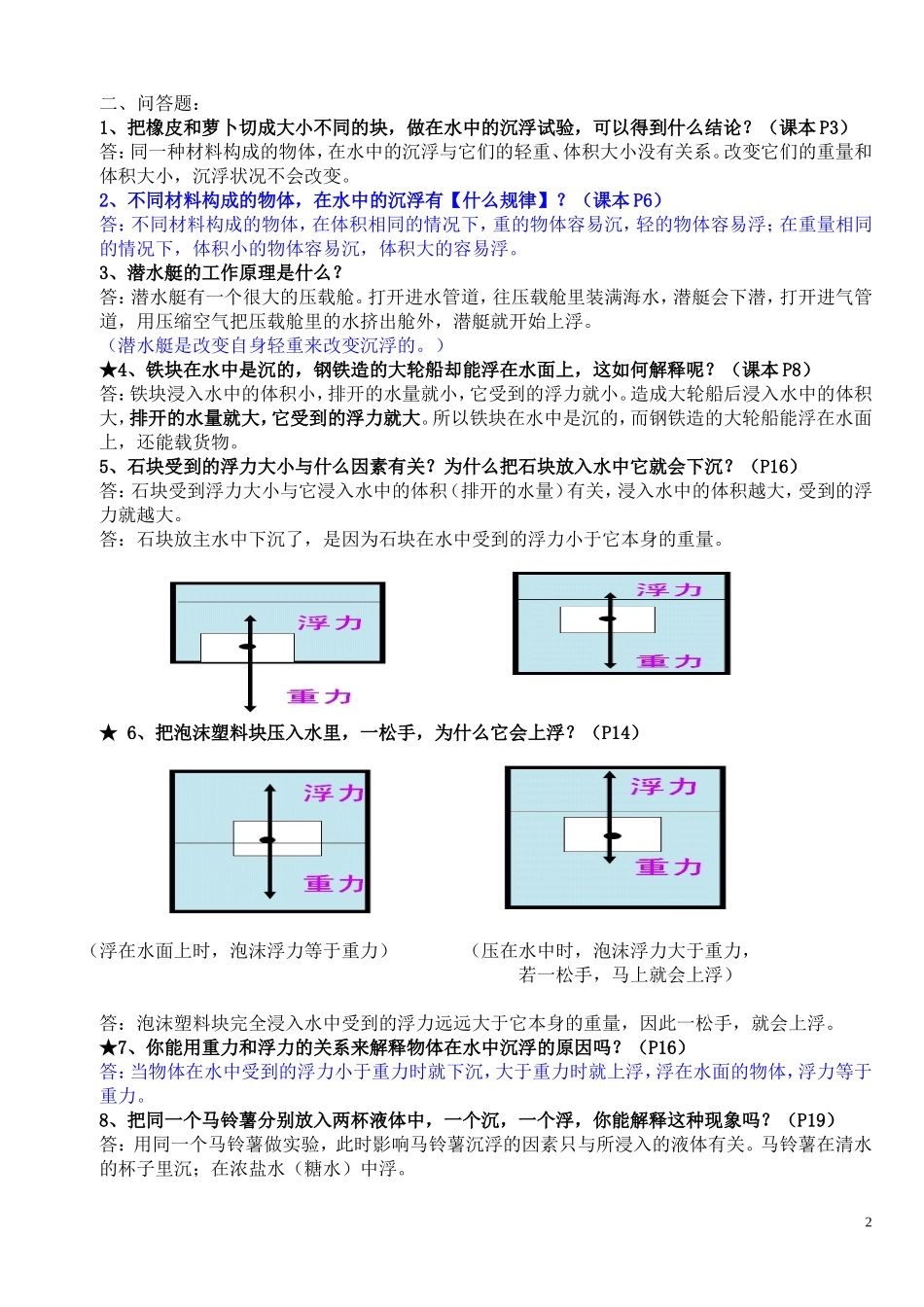 二、问答题：
1、把橡皮和萝卜切成大小不同的块，做在水中的沉浮试验，可以得到什么结论？（课本 P3）
答：同一种材料构成的物体，在水中的沉浮与它们的轻重、体积大小没有关系。改变它们的重量和体积大小，沉浮状况不会改变。
2、不同材料构成的物体，在水中的沉浮有【什么规律】？（课本 P6）
答：不同材料构成的物体，在体积相同的情况下，重的物体容易沉，轻的物体容易浮；在重量相同的情况下，体积小的物体容易沉，体积大的容易浮。
3、潜水艇的工作原理是什么？
答：潜水艇有一个很大的压载舱。打开进水管道，往压载舱里装满海水，潜艇会下潜，打开进气管道，用压缩空气把压载舱里的水挤出舱外，潜艇就开始上浮。
（潜水艇是改变自身轻重来改变沉浮的。）
★4、铁块在水中是沉的，钢铁造的大轮船却能浮在水面上，这如何解释呢？（课本 P8）
答：铁块浸入水中的体积小，排开的水量就小，它受到的浮力就小。造成大轮船后浸入水中的体积大，排开的水量就大，它受到的浮力就大。所以铁块在水中是沉的，而钢铁造的大轮船能浮在水面上，还能载货物。
5、石块受到的浮力大小与什么因素有关？为什么把石块放入水中它就会下沉？（P16）
答：石块受到浮力大小与它浸入水中的体积（排开的水量）有关，浸入水中的体积越大，受到的浮力就越大。
答：石块放主水中下沉了，是因为石块在水中受到的浮力小于它本身的重量。

浮力
重力

浮力
重力

★ 6、把泡沫塑料块压入水里，一松手，为什么它会上浮？（P14）

浮力
重力

浮力
重力

（浮在水面上时，泡沫浮力等于重力）

（压在水中时，泡沫浮力大于重力，若一松手，马上就会上浮）

答：泡沫塑料块完全浸入水中受到的浮力远远大于它本身的重量，因此一松手，就会上浮。
★7、你能用重力和浮力的关系来解释物体在水中沉浮的原因吗？（P16）
答：当物体在水中受到的浮力小于重力时就下沉，大于重力时就上浮，浮在水面的物体，浮力等于重力。
8、把同一个马铃薯分别放入两杯液体中，一个沉，一个浮，你能解释这种现象吗？（P19）
答：用同一个马铃薯做实验，此时影响马铃薯沉浮的因素只与所浸入的液体有关。马铃薯在清水的杯子里沉；在浓盐水（糖水）中浮。

2