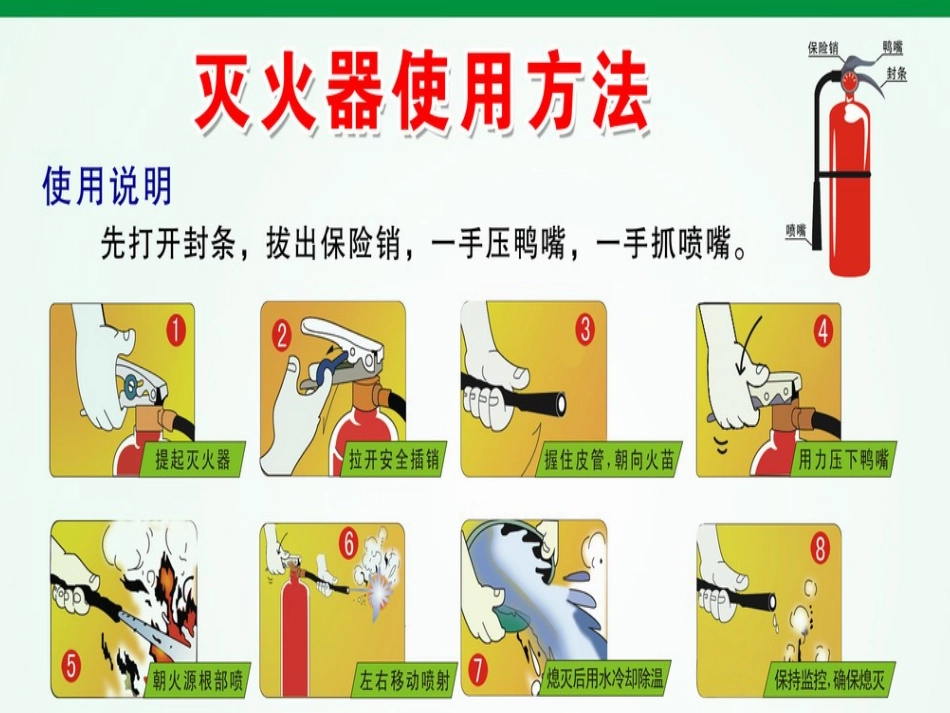 灭火器使用方法

保险销
鸭嘴
封条
喷嘴

使用说明

先打开封条，拔出保险销，一手压鸭嘴，一手抓喷嘴。

1 提起灭火器

2 拉开安全插销

3 握住皮管，朝向火苗

4 用力压下鸭嘴

5 朝火源根部喷

6 左右移动喷射

7 熄灭后用水冷却除温

8 保持监控，确保熄灭