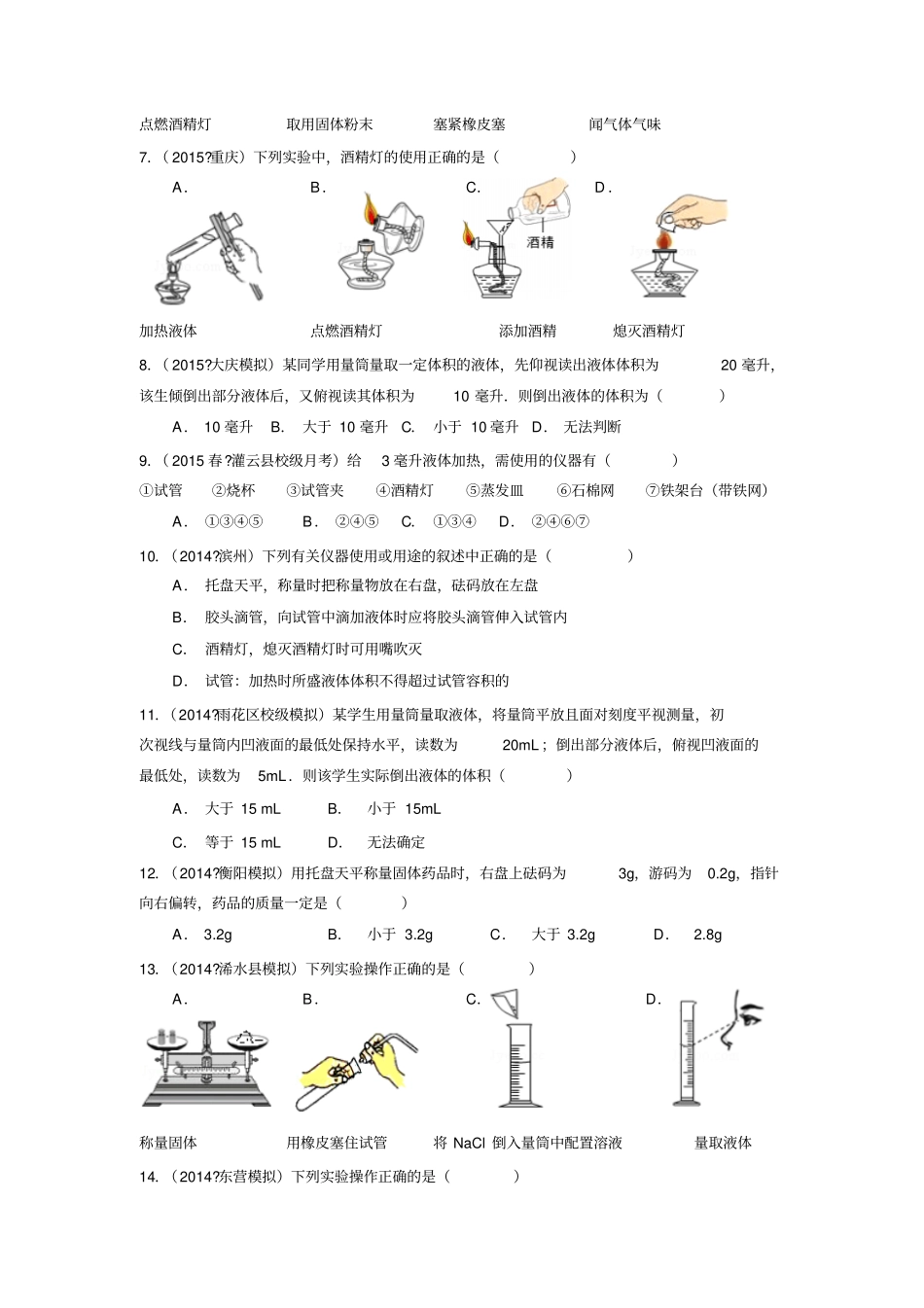 点燃酒精灯　　取用固体粉末　　塞紧橡皮塞　　闻气体气味

7.（2015?重庆）下列实验中，酒精灯的使用正确的是（　　）

A．　　B．　　C．　　D．

酒精

加热液体　　点燃酒精灯　　添加酒精　　熄灭酒精灯

8.（2015?大庆模拟）某同学用量筒量取一定体积的液体，先仰视读出液体体积为 20 毫升，该生倾倒出部分液体后，又俯视读其体积为 10 毫升．则倒出液体的体积为（　　）

A． 10 毫升　B． 大于 10 毫升　C． 小于 10 毫升　D． 无法判断

9.（2015 春?灌云县校级月考）给 3 毫升液体加热，需使用的仪器有（　　）

①试管　②烧杯　③试管夹　④酒精灯　⑤蒸发皿　⑥石棉网　⑦铁架台（带铁网）

A． ①③④⑤　B． ②④⑤　C． ①③④　D． ②④⑥⑦

10.（2014?滨州）下列有关仪器使用或用途的叙述中正确的是（　　）

A． 托盘天平，称量时把称量物放在右盘，砝码放在左盘

B． 胶头滴管，向试管中滴加液体时应将胶头滴管伸入试管内

C． 酒精灯，熄灭酒精灯时可用嘴吹灭

D． 试管：加热时所盛液体体积不得超过试管容积的

11.（2014?雨花区校级模拟）某学生用量筒量取液体，将量筒平放且面对刻度平视测量，初次视线与量筒内凹液面的最低处保持水平，读数为 20mL；倒出部分液体后，俯视凹液面的最低处，读数为 5mL．则该学生实际倒出液体的体积（　　）

A． 大于 15 mL　B． 小于 15mL

C． 等于 15 mL　D． 无法确定

12.（2014?衡阳模拟）用托盘天平称量固体药品时，右盘上砝码为 3g，游码为 0.2g，指针向右偏转，药品的质量一定是（　　）

A． 3.2g　B． 小于 3.2g　C． 大于 3.2g　D． 2.8g

13.（2014?浠水县模拟）下列实验操作正确的是（　　）

A．　　B．　　C．　　D．

称量固体　　用橡皮塞住试管　　将 NaCl 倒入量筒中配置溶液　　量取液体

14.（2014?东营模拟）下列实验操作正确的是（　　）